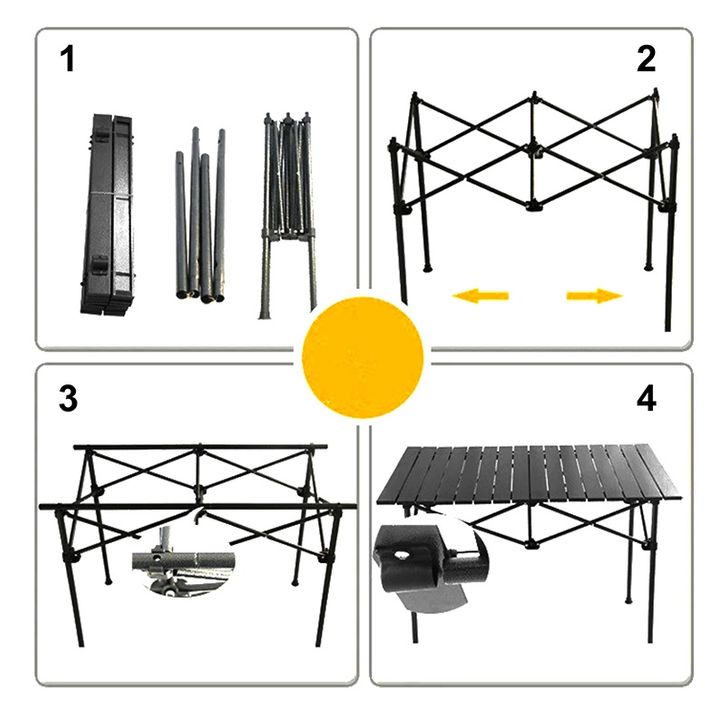 1

2

3

4