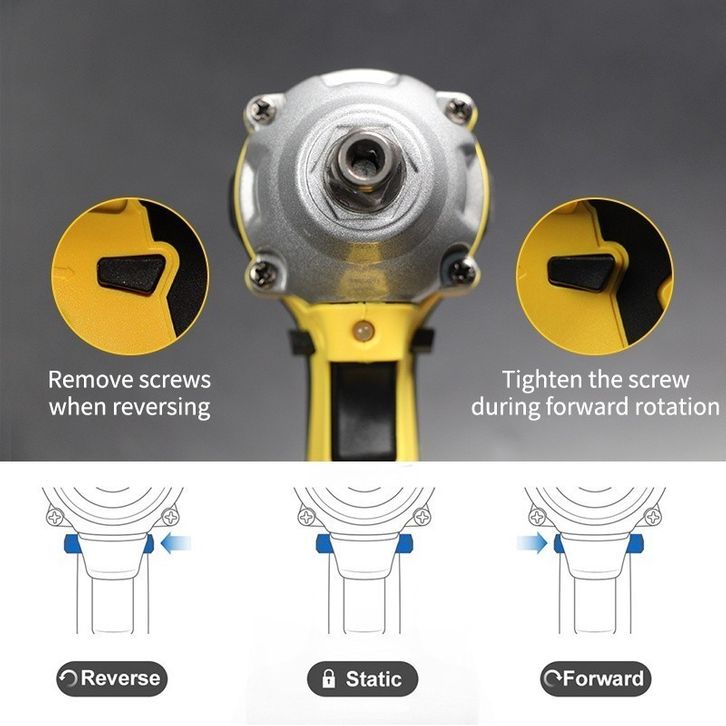 Remove screws when reversing

Tighten the screw during forward rotation

Reverse

Static

Forward