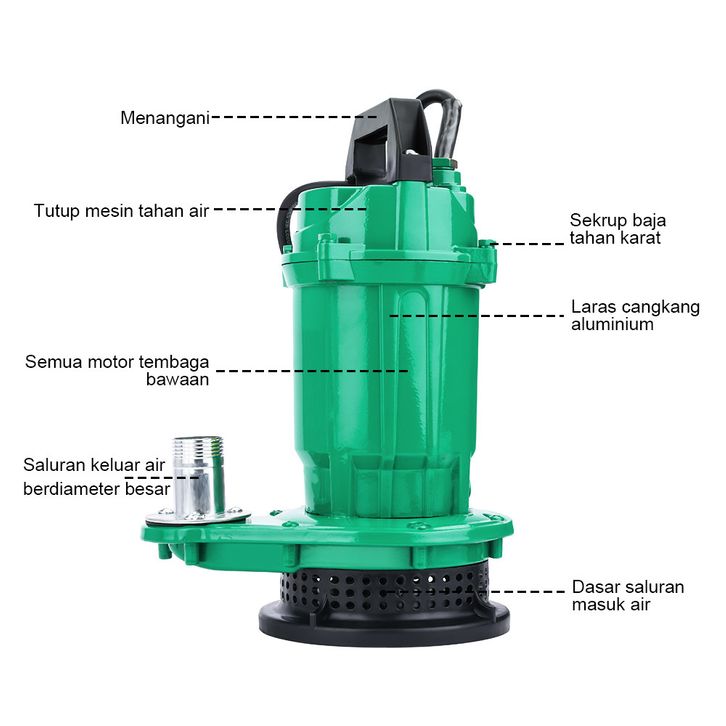 Menangani

Tutup mesin tahan air

Sekrup baja tahan karat

Laras cangkang aluminium

Semua motor tembaga bawaan

Saluran keluar air berdiameter besar

Dasar saluran masuk air