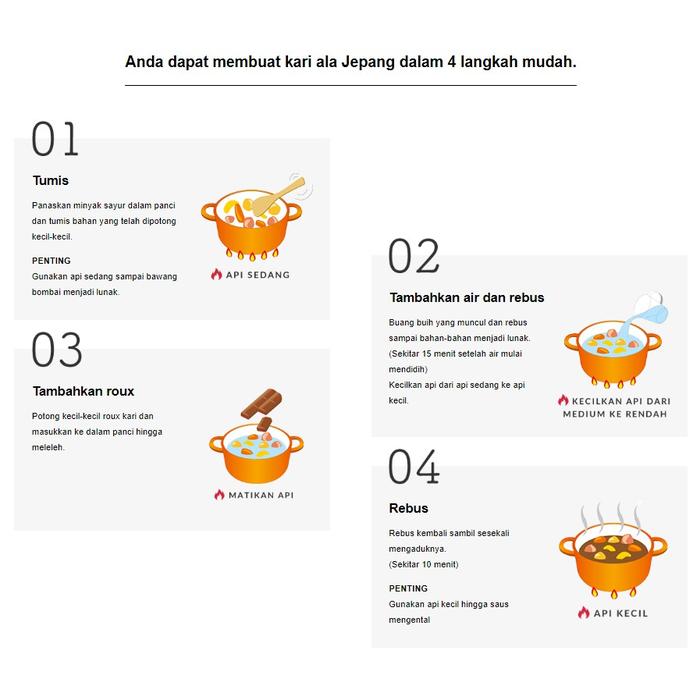 Anda dapat membuat kari ala Jepang dalam 4 langkah mudah.

01

Tumis

Panaskan minyak sayur dalam panci dan tumis bahan yang telah dipotong kecil-kecil.

PENTING
Gunakan api sedang sampai bawang bombai menjadi lunak.

API SEDANG

02

Tambahkan air dan rebus

Buang buih yang muncul dan rebus sampai bahan-bahan menjadi lunak. (Sekitar 15 menit setelah air mulai mendidih)
Kecilkan api dari api sedang ke api kecil.

KECILKAN API DARI MEDIUM KE RENDAH

03

Tambahkan roux

Potong kecil-kecil roux kari dan masukkan ke dalam panci hingga meleleh.

MATIKAN API

04

Rebus

Rebus kembali sambil sesekali mengaduknya.
(Sekitar 10 menit)

PENTING
Gunakan api kecil hingga saus mengental

API KECIL