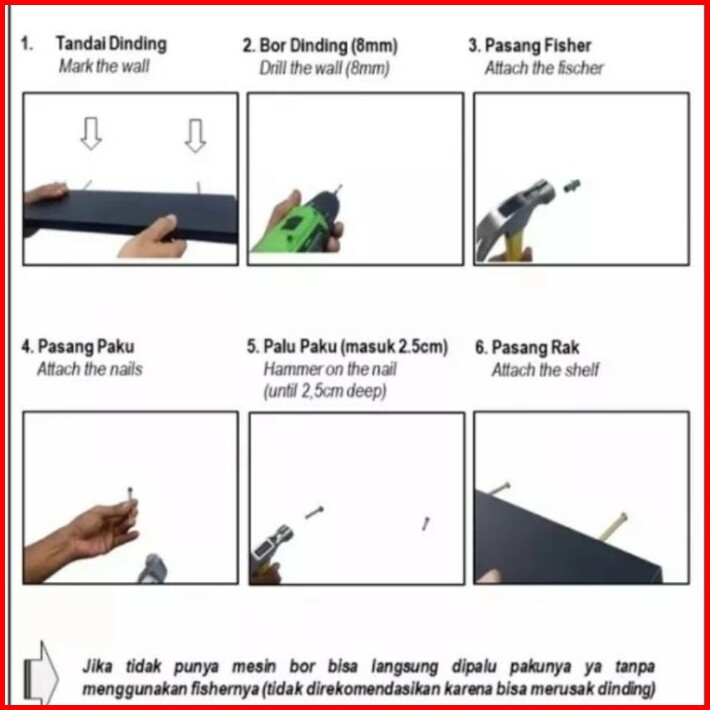 1. Tandai Dinding
Mark the wall

2. Bor Dinding (8mm)
Drill the wall (8mm)

3. Pasang Fisher
Attach the fischer

4. Pasang Paku
Attach the nails

5. Palu Paku (masuk 2.5cm)
Hammer on the nail
(until 2,5cm deep)

6. Pasang Rak
Attach the shelf

Jika tidak punya mesin bor bisa langsung dipalu pakunya ya tanpa menggunakan fishernya (tidak direkomendasikan karena bisa merusak dinding)