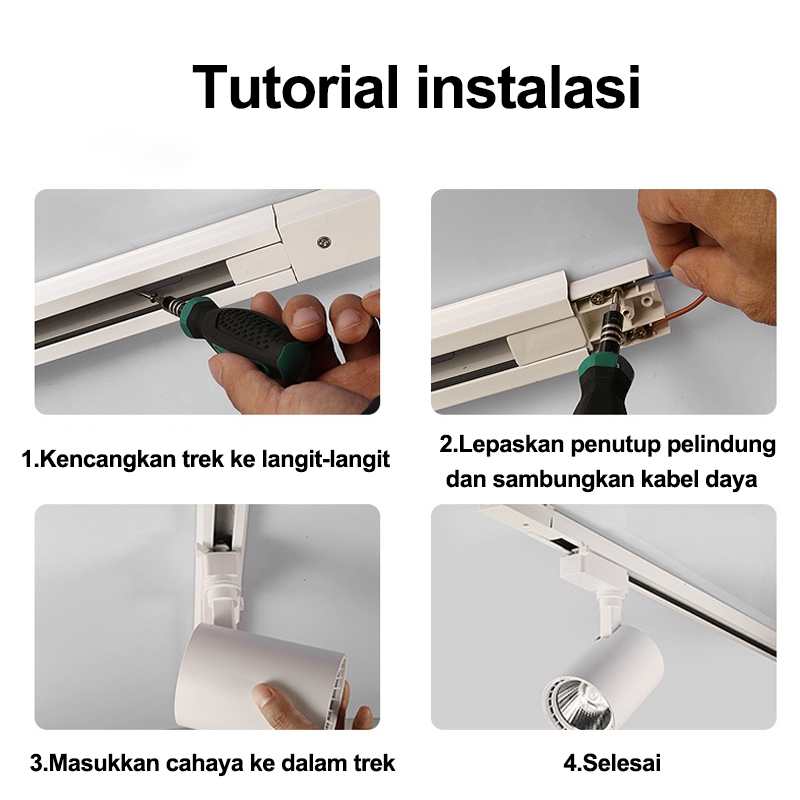 Tutorial instalasi

1.Kencangkan trek ke langit-langit

2.Lepaskan penutup pelindung dan sambungkan kabel daya

3.Masukkan cahaya ke dalam trek

4.Selesai