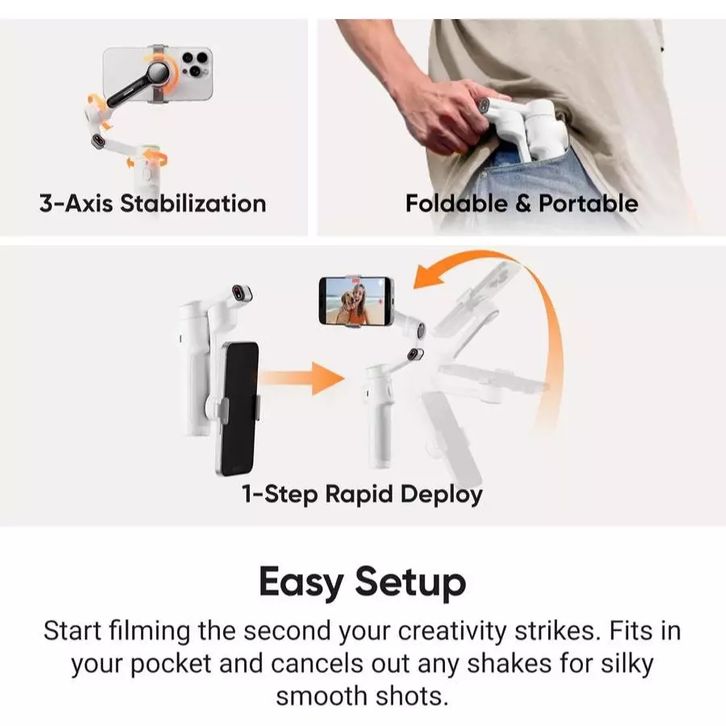 3-Axis Stabilization

Foldable & Portable

1-Step Rapid Deploy

Easy Setup

Start filming the second your creativity strikes. Fits in your pocket and cancels out any shakes for silky smooth shots.