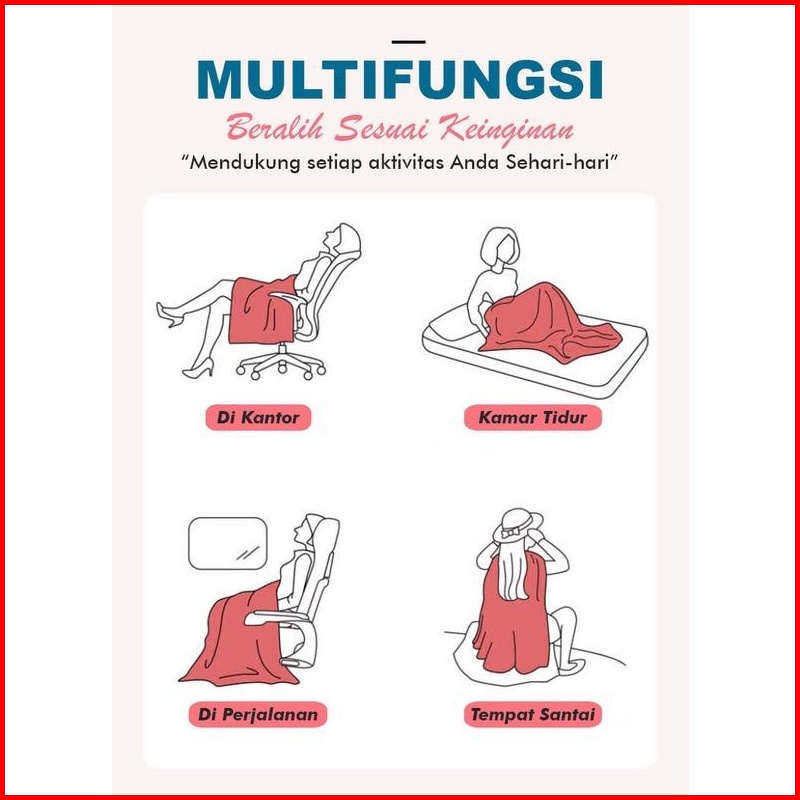 MULTIFUNGSI

Beralih Sesuai Keinginan

"Mendukung setiap aktivitas Anda Sehari-hari"

Di Kantor

Kamar Tidur

Di Perjalanan

Tempat Santai