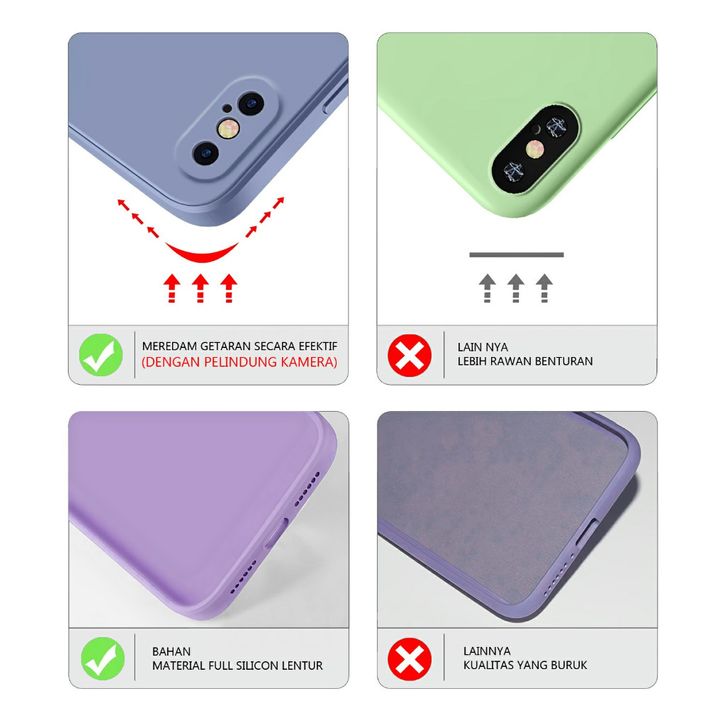 MEREDAM GETARAN SECARA EFEKTIF
(DENGAN PELINDUNG KAMERA)

LAIN NYA
LEBIH RAWAN BENTURAN

BAHAN
MATERIAL FULL SILICON LENTUR

LAINNYA
KUALITAS YANG BURUK