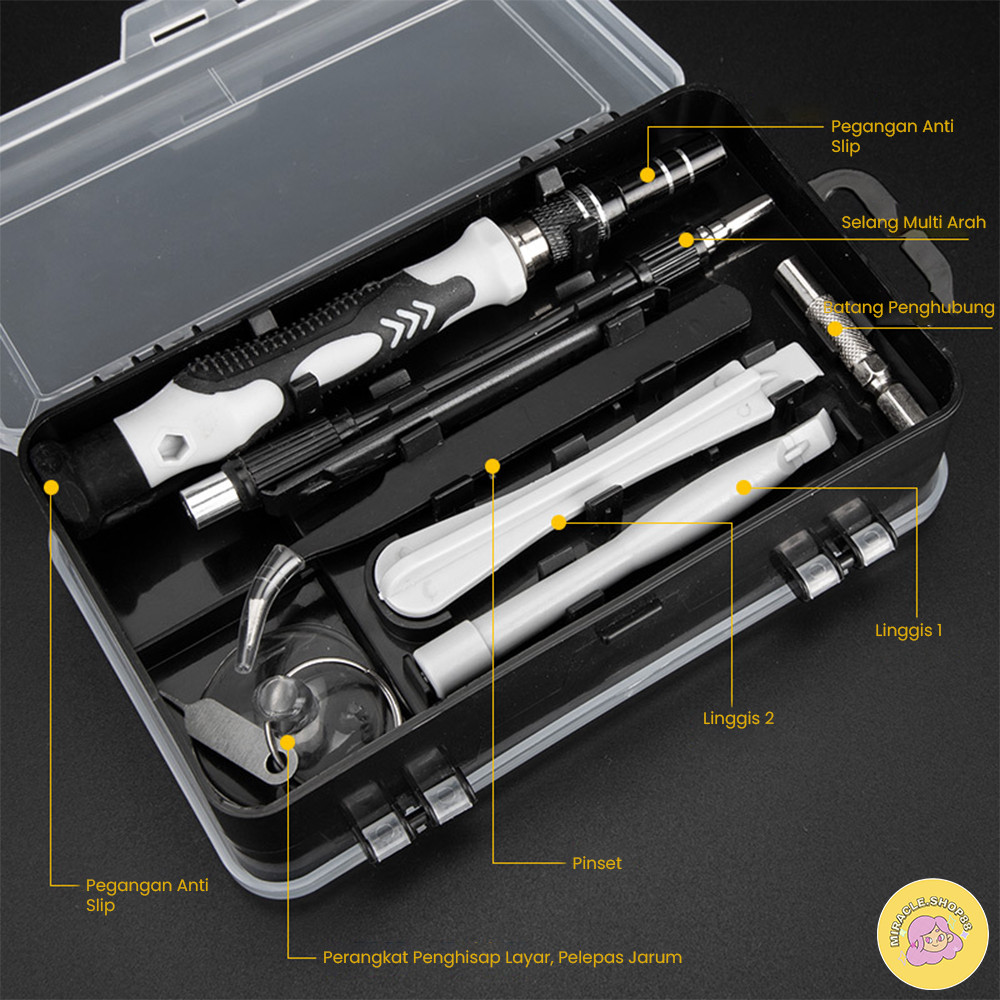 Pegangan Anti Slip

Selang Multi Arah

Batang Penghubung

Linggis 1

Linggis 2

Pinset

Pegangan Anti Slip

Perangkat Penghisap Layar, Pelepas Jarum

MIRACLE.SHOP88