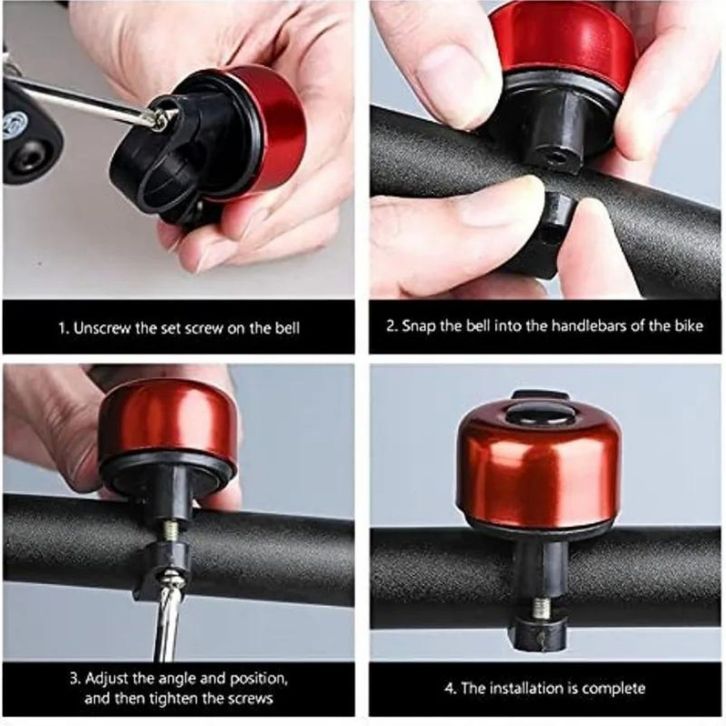 1. Unscrew the set screw on the bell

2. Snap the bell into the handlebars of the bike

3. Adjust the angle and position, and then tighten the screws

4. The installation is complete