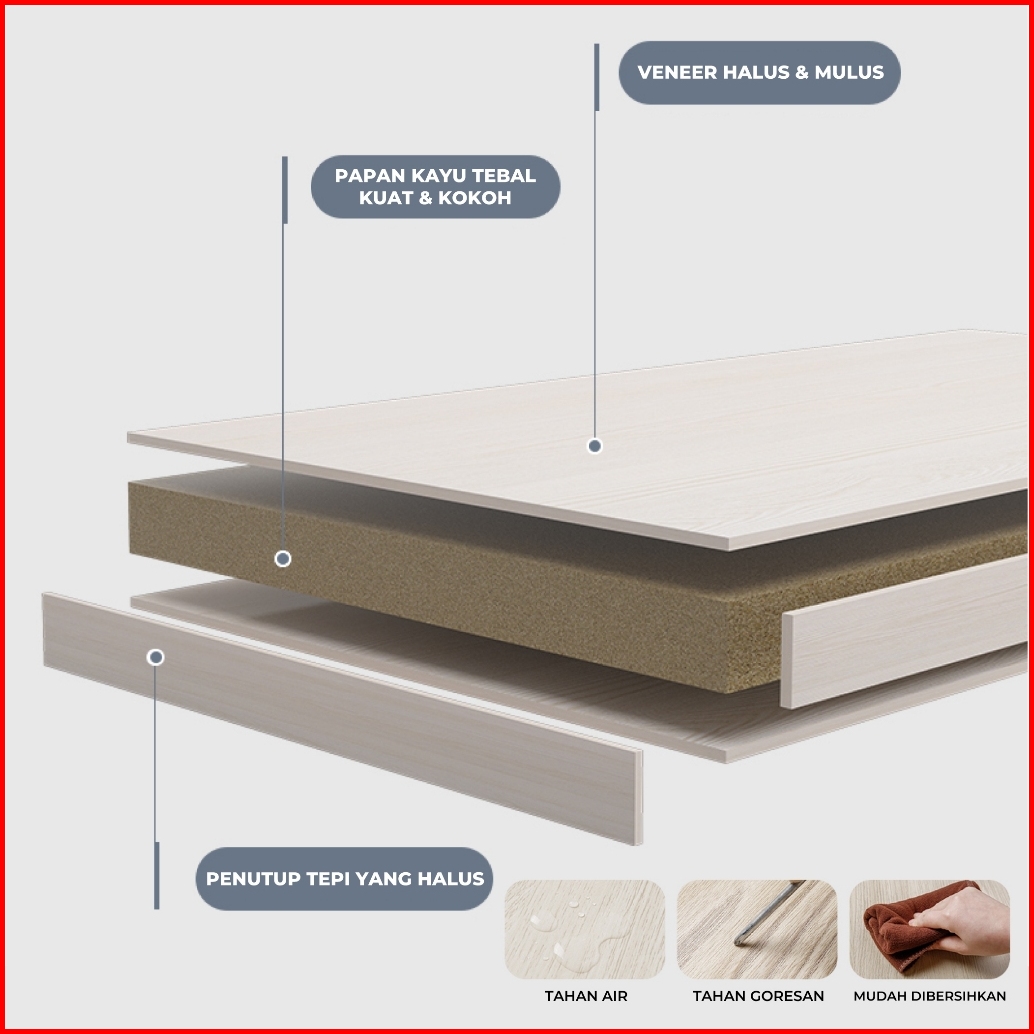 VENEER HALUS & MULUS

PAPAN KAYU TEBAL
KUAT & KOKOH

PENUTUP TEPI YANG HALUS

TAHAN AIR

TAHAN GORESAN

MUDAH DIBERSIHKAN