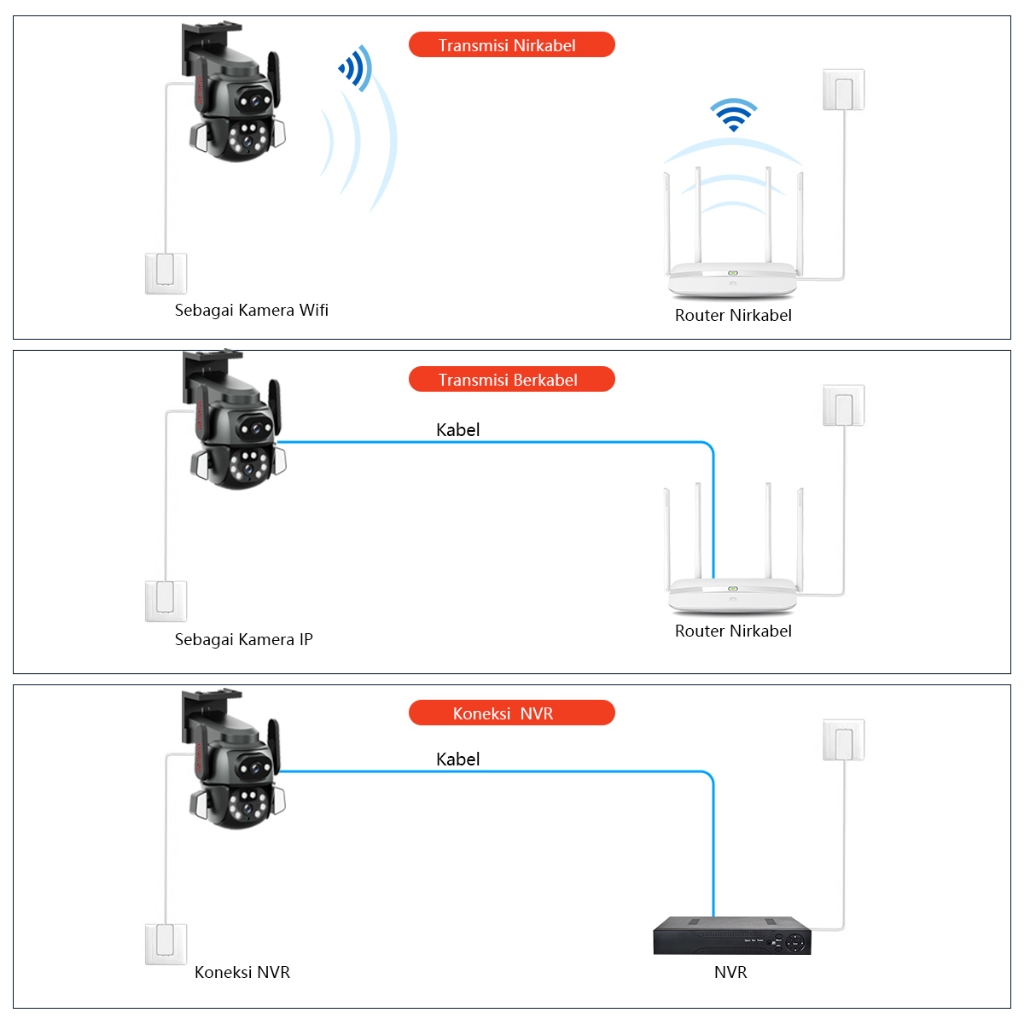 Transmisi Nirkabel

Sebagai Kamera Wifi

Router Nirkabel

Transmisi Berkabel

Kabel

Sebagai Kamera IP

Router Nirkabel

Koneksi NVR

Kabel

Koneksi NVR

NVR