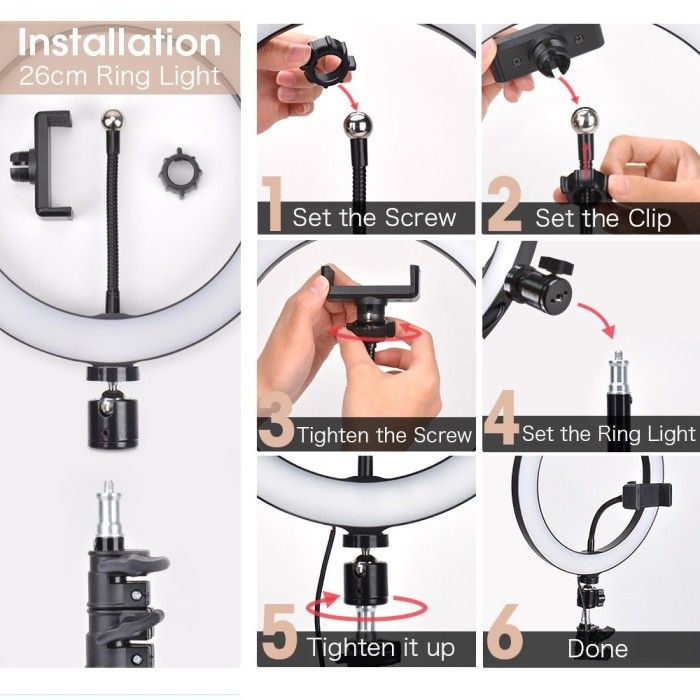 Installation
26cm Ring Light

1 Set the Screw

2 Set the Clip

3 Tighten the Screw

4 Set the Ring Light

5 Tighten it up

6 Done