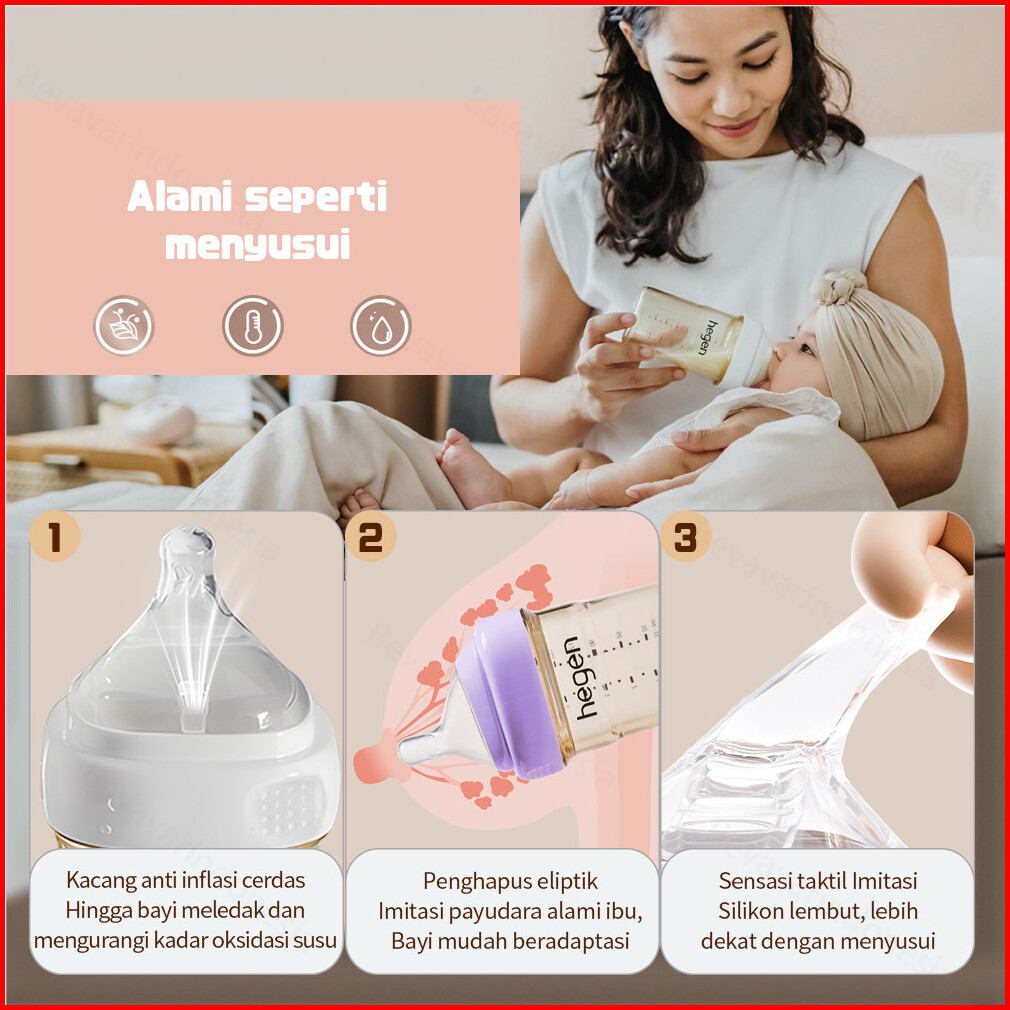 Alami seperti menyusui

hegen

1

2

hegen

3

Kacang anti inflasi cerdas Hingga bayi meledak dan mengurangi kadar oksidasi susu

Penghapus eliptik Imitasi payudara alami ibu, Bayi mudah beradaptasi

Sensasi taktil Imitasi Silikon lembut, lebih dekat dengan menyusui