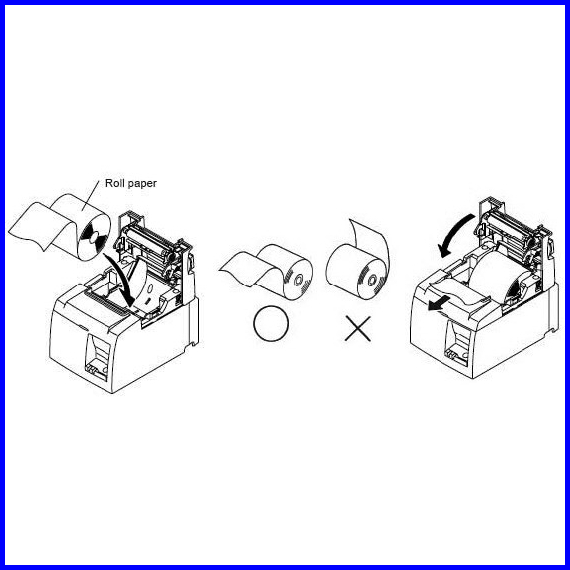 Roll paper