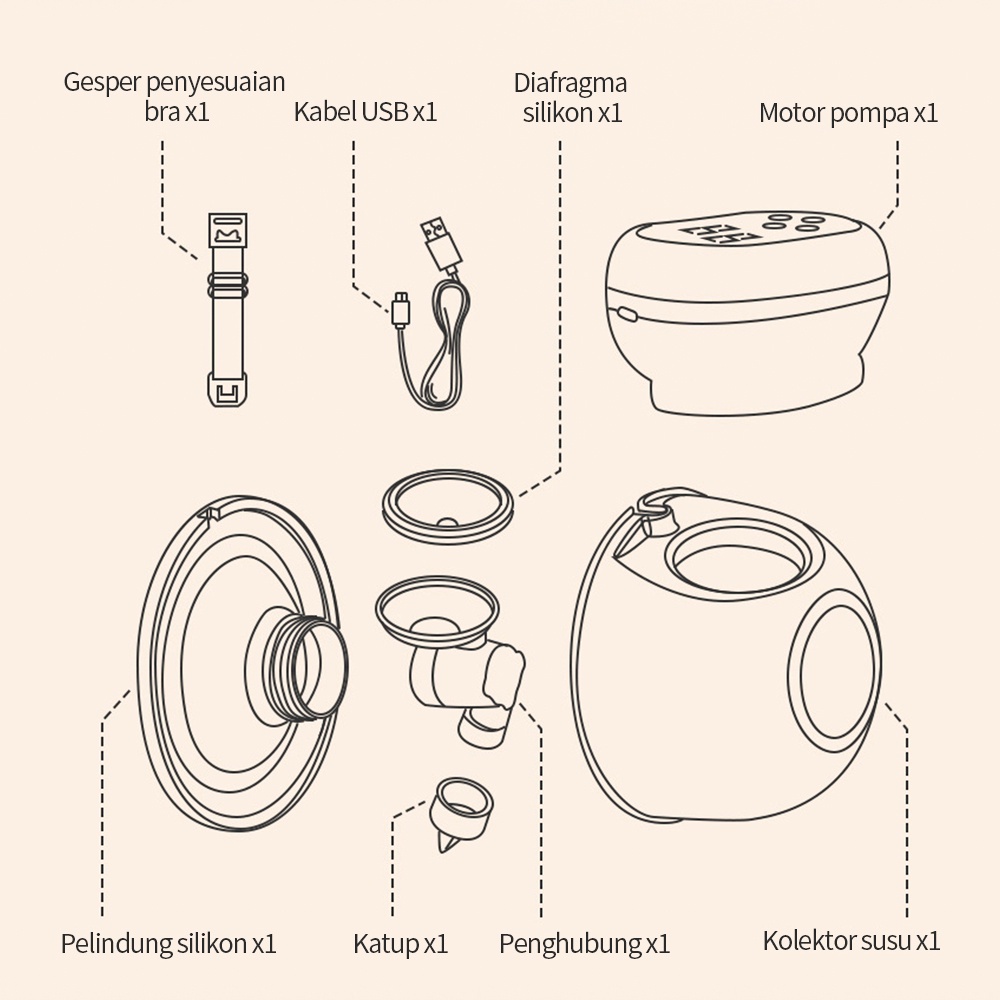 Gesper penyesuaian bra x1

Kabel USB x1

Diafragma silikon x1

Motor pompa x1

Pelindung silikon x1

Katup x1

Penghubung x1

Kolektor susu x1