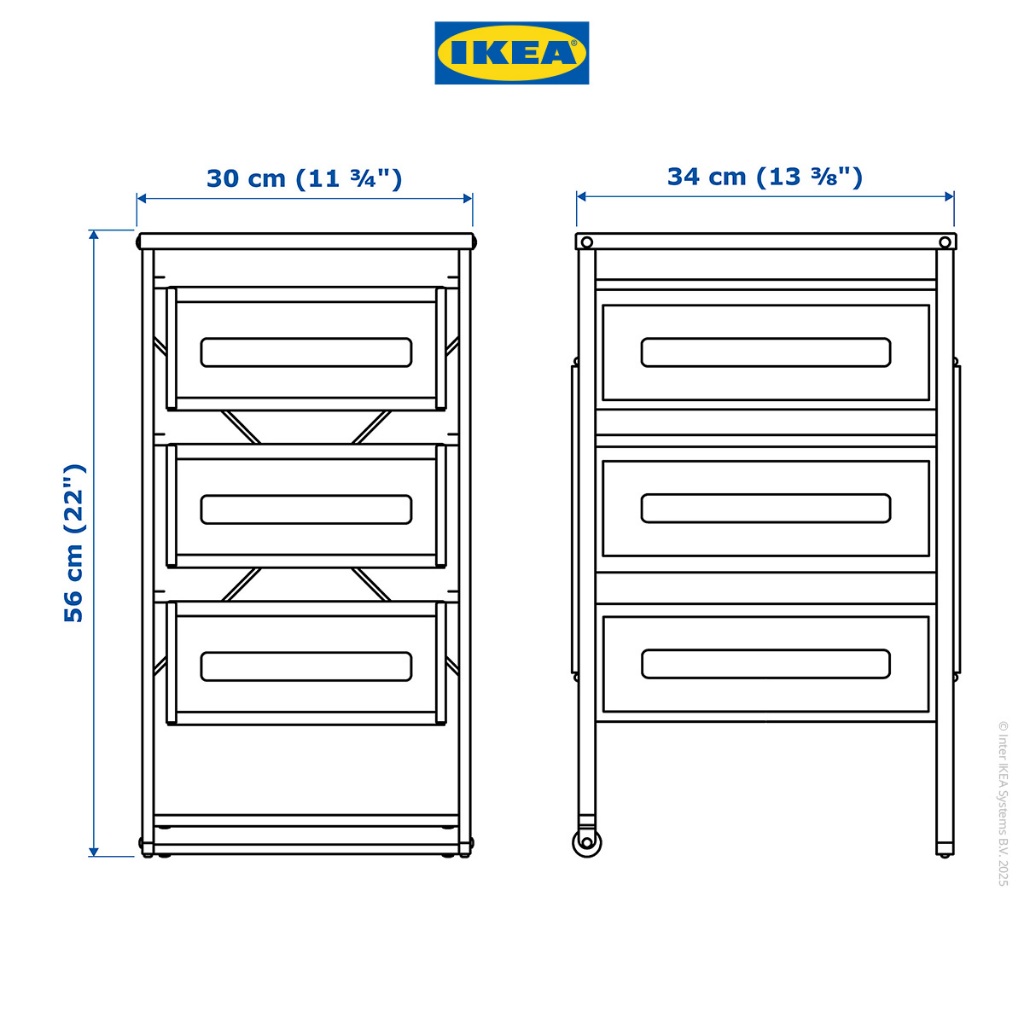 IKEA®

30 cm (11 ¾")

34 cm (13 ⅜")

56 cm (22")

© Inter IKEA Systems B.V. 2025