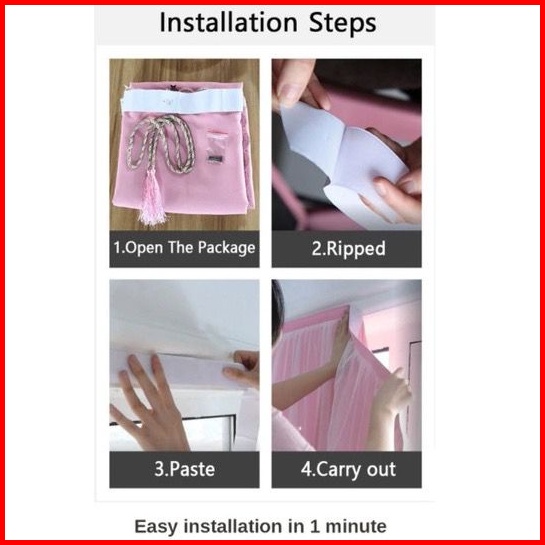 Installation Steps

1.Open The Package

2.Ripped

3.Paste

4.Carry out

Easy installation in 1 minute