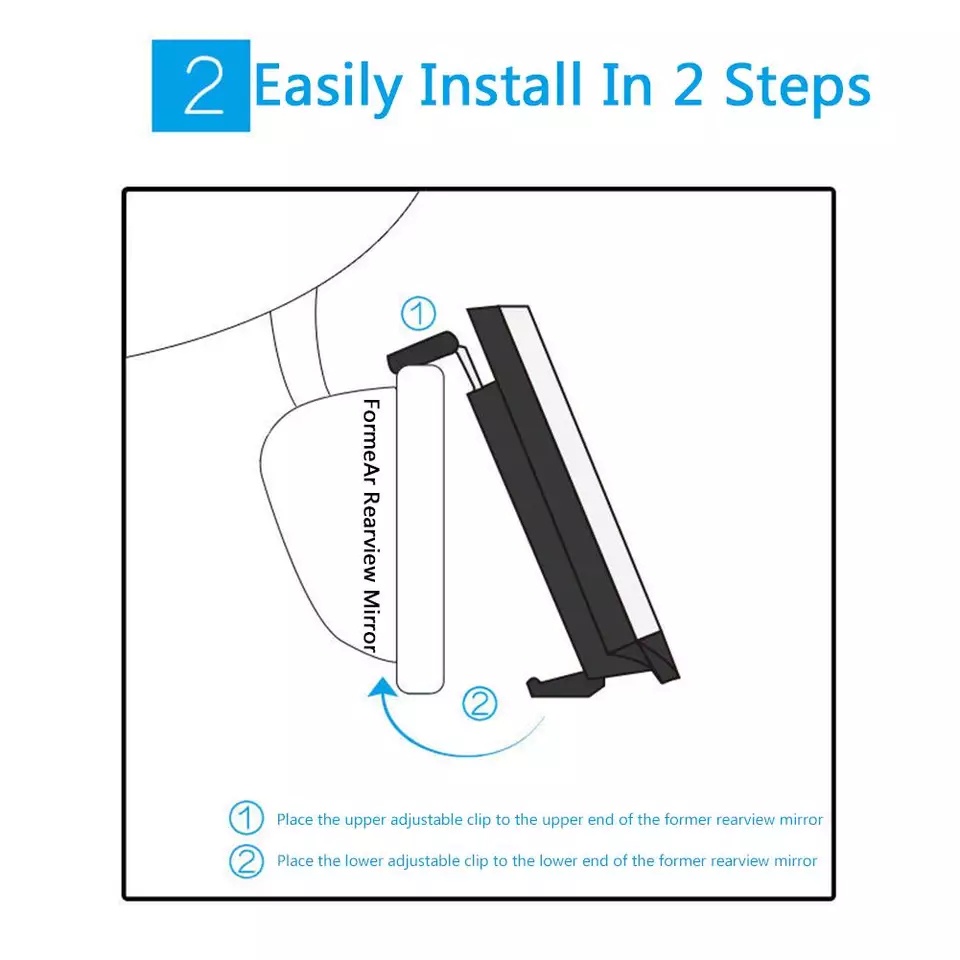 2 Easily Install In 2 Steps

①

FormeAr Rearview Mirror

②

① Place the upper adjustable clip to the upper end of the former rearview mirror

② Place the lower adjustable clip to the lower end of the former rearview mirror