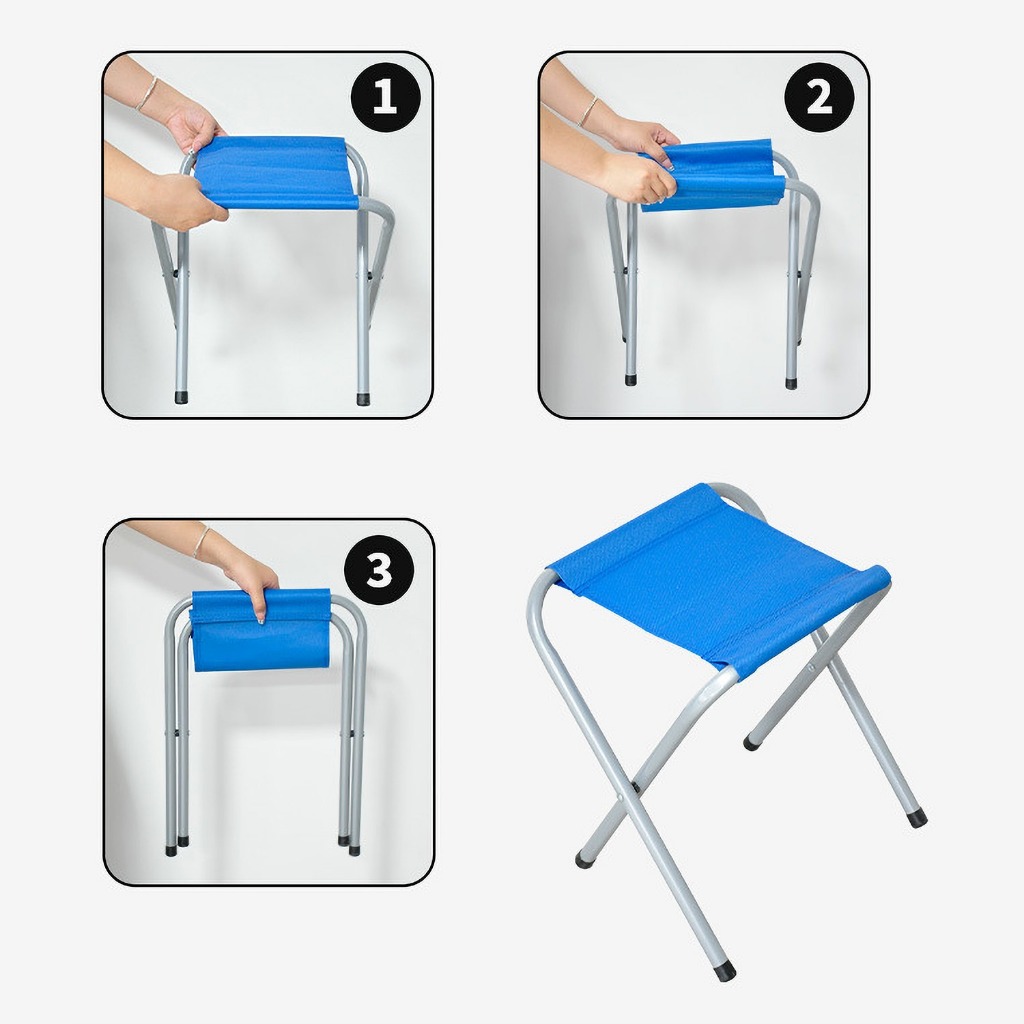 1

2

3