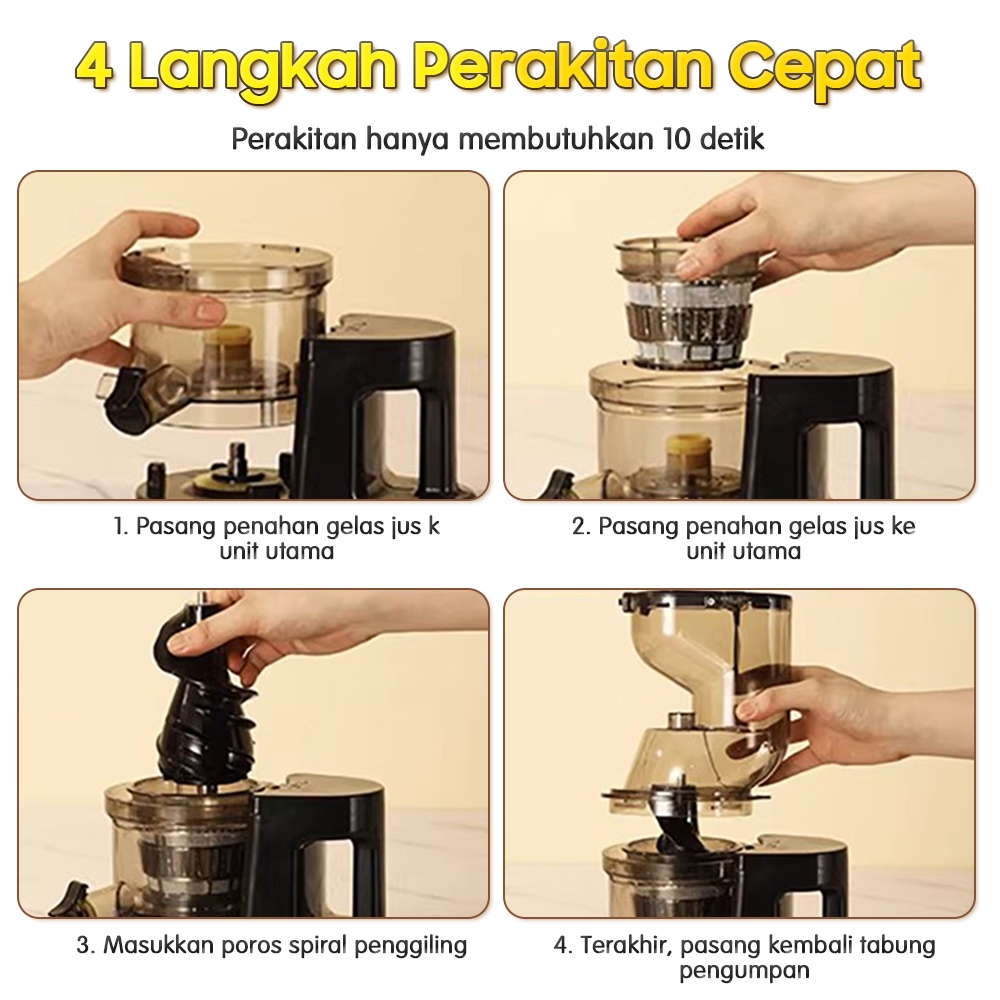 4 Langkah Perakitan Cepat

Perakitan hanya membutuhkan 10 detik

1. Pasang penahan gelas jus k unit utama

2. Pasang penahan gelas jus ke unit utama

3. Masukkan poros spiral penggiling

4. Terakhir, pasang kembali tabung pengumpan