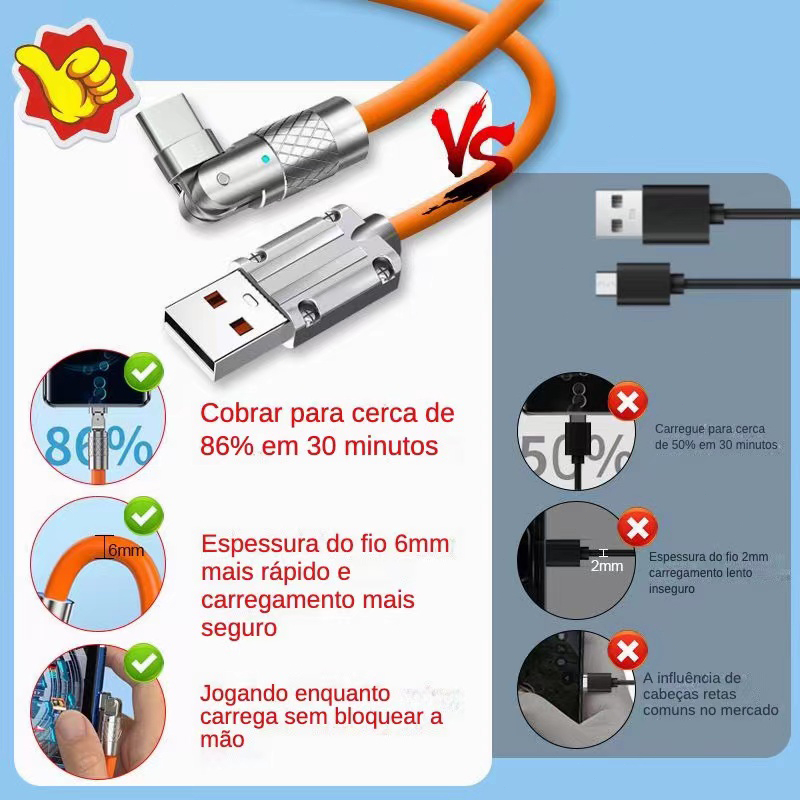 VS

86%

Cobrar para cerca de 86% em 30 minutos

6mm

Espessura do fio 6mm mais rápido e carregamento mais seguro

Jogando enquanto carrega sem bloquear a mão

50%

Carregue para cerca de 50% em 30 minutos

2mm

Espessura do fio 2mm carregamento lento inseguro

A influência de cabeças retas comuns no mercado