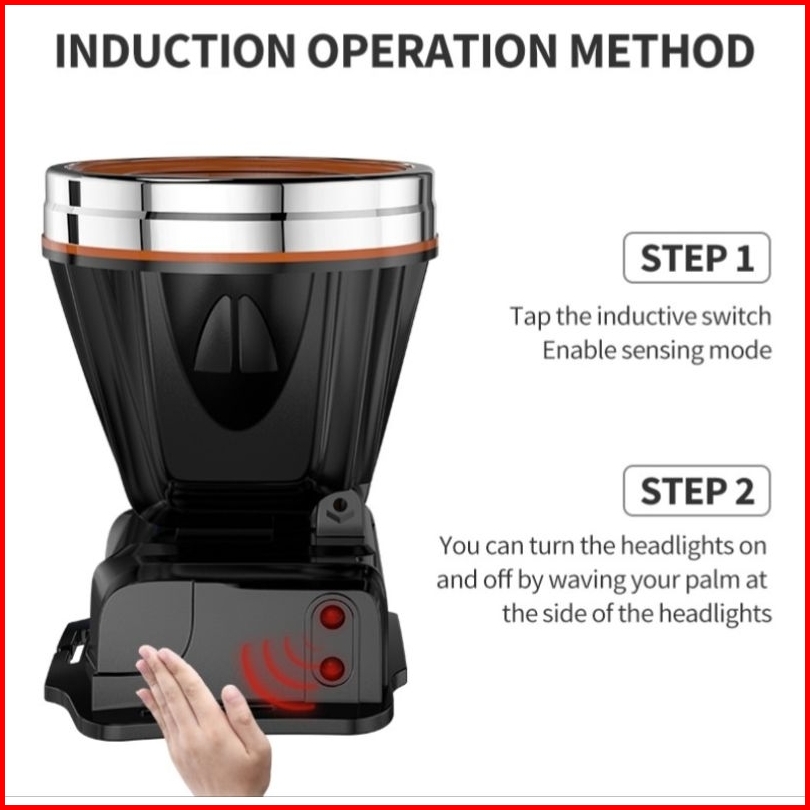 INDUCTION OPERATION METHOD

STEP 1

Tap the inductive switch
Enable sensing mode

STEP 2

You can turn the headlights on and off by waving your palm at the side of the headlights