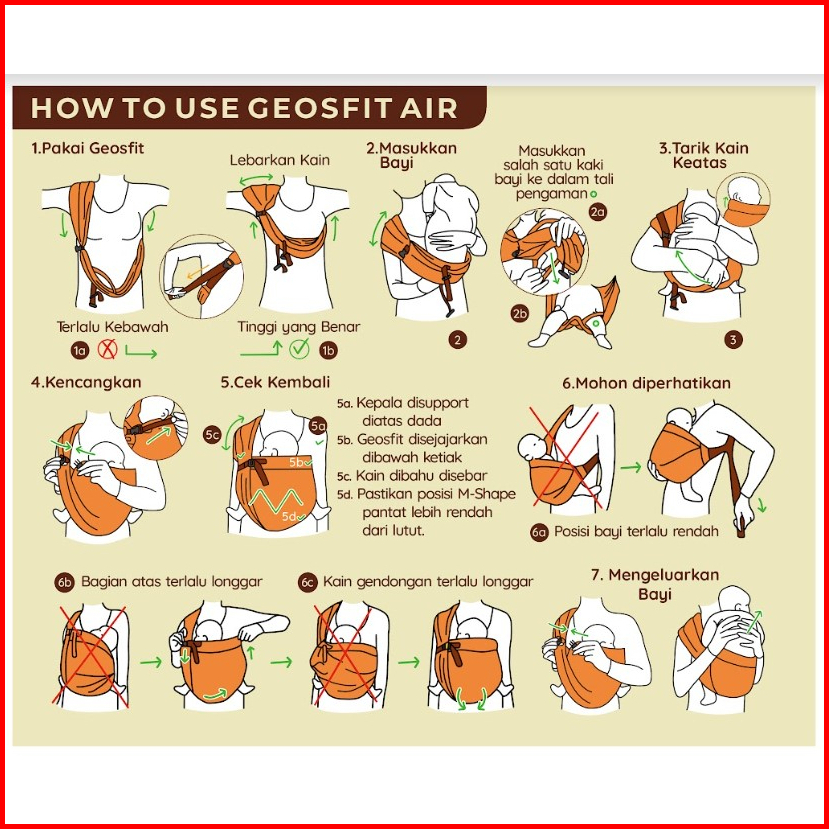 HOW TO USE GEOSFIT AIR

1.Pakai Geosfit

Lebarkan Kain

Terlalu Kebawah

1a

Tinggi yang Benar

1b

2.Masukkan Bayi

2

Masukkan salah satu kaki bayi ke dalam tali pengaman

2a

2b

3.Tarik Kain Keatas

3

4.Kencangkan

5.Cek Kembali

5c

5a

5b

5d

5a. Kepala disupport diatas dada
5b. Geosfit disejajarkan dibawah ketiak
5c. Kain dibahu disebar
5d. Pastikan posisi M-Shape pantat lebih rendah dari lutut.

6.Mohon diperhatikan

6a Posisi bayi terlalu rendah

6b Bagian atas terlalu longgar

6c Kain gendongan terlalu longgar

7. Mengeluarkan Bayi