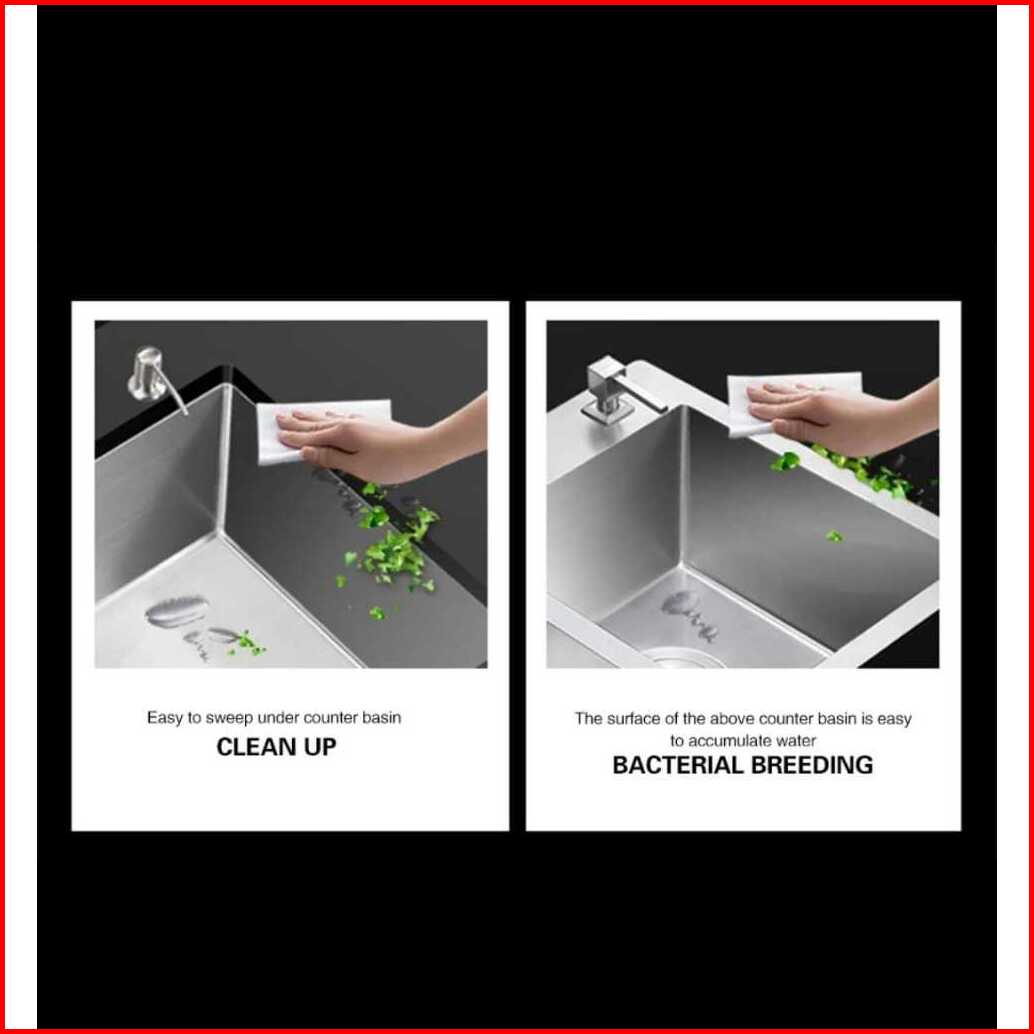 Easy to sweep under counter basin
CLEAN UP

The surface of the above counter basin is easy to accumulate water
BACTERIAL BREEDING