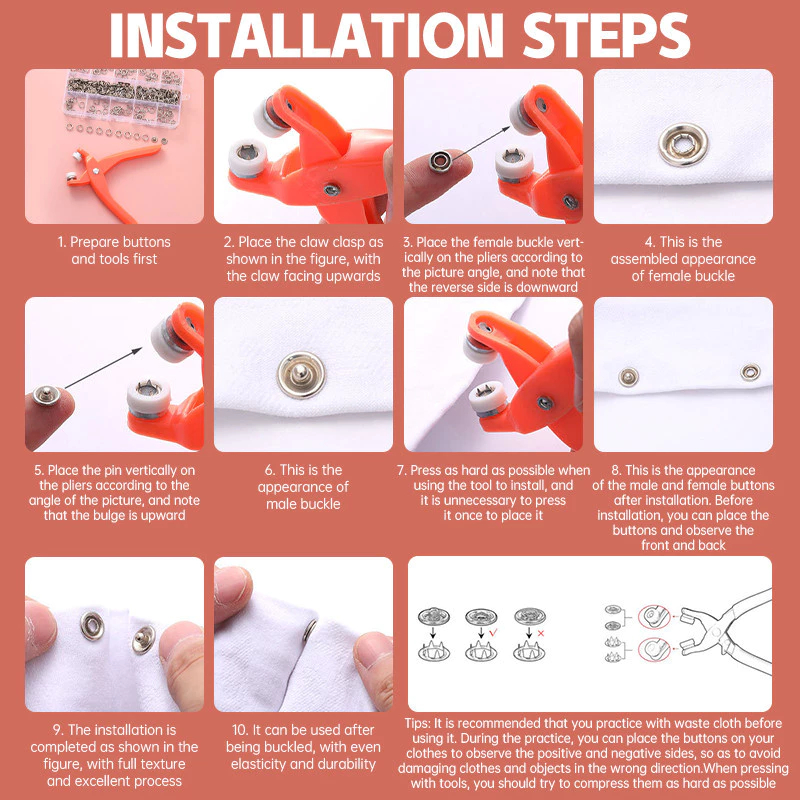 INSTALLATION STEPS

1. Prepare buttons and tools first

2. Place the claw clasp as shown in the figure, with the claw facing upwards

3. Place the female buckle vertically on the pliers according to the picture angle, and note that the reverse side is downward

4. This is the assembled appearance of female buckle

5. Place the pin vertically on the pliers according to the angle of the picture, and note that the bulge is upward

6. This is the appearance of male buckle

7. Press as hard as possible when using the tool to install, and it is unnecessary to press it once to place it

8. This is the appearance of the male and female buttons after installation. Before installation, you can place the buttons and observe the front and back

9. The installation is completed as shown in the figure, with full texture and excellent process

10. It can be used after being buckled, with even elasticity and durability

Tips: It is recommended that you practice with waste cloth before using it. During the practice, you can place the buttons on your clothes to observe the positive and negative sides, so as to avoid damaging clothes and objects in the wrong direction.When pressing with tools, you should try to compress them as hard as possible