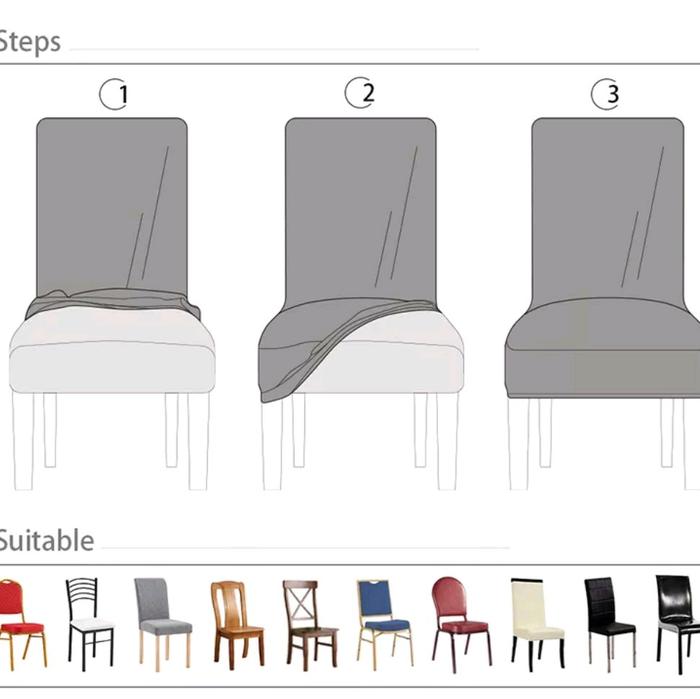 Steps

1

2

3

Suitable