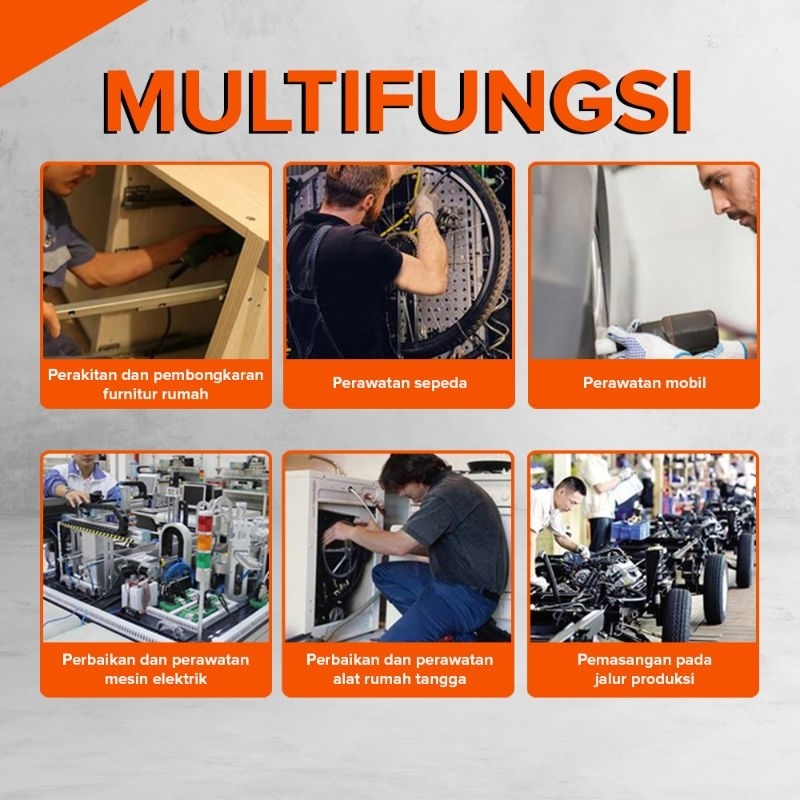 MULTIFUNGSI

Perakitan dan pembongkaran furnitur rumah

Perawatan sepeda

Perawatan mobil

Perbaikan dan perawatan mesin elektrik

Perbaikan dan perawatan alat rumah tangga

Pemasangan pada jalur produksi