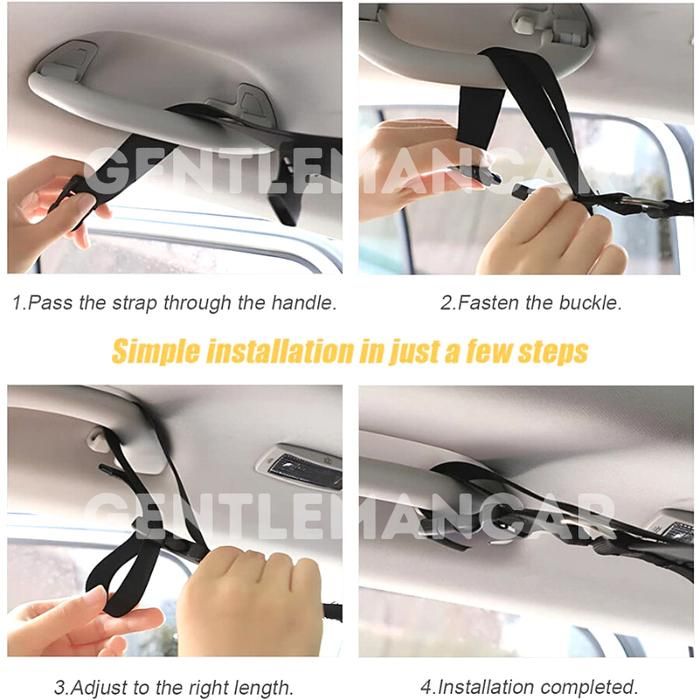 GENTLEMANCAR

1.Pass the strap through the handle.

2.Fasten the buckle.

Simple installation in just a few steps

GENTLEMANCAR

3.Adjust to the right length.

4.Installation completed.