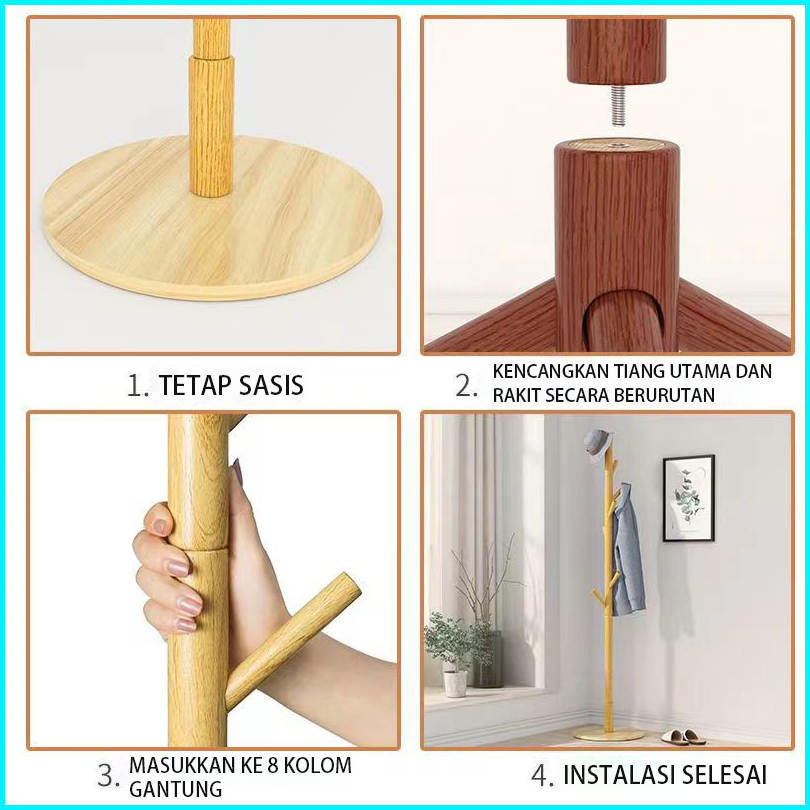 1. TETAP SASIS

2. KENCANGKAN TIANG UTAMA DAN RAKIT SECARA BERURUTAN

3. MASUKKAN KE 8 KOLOM GANTUNG

4. INSTALASI SELESAI