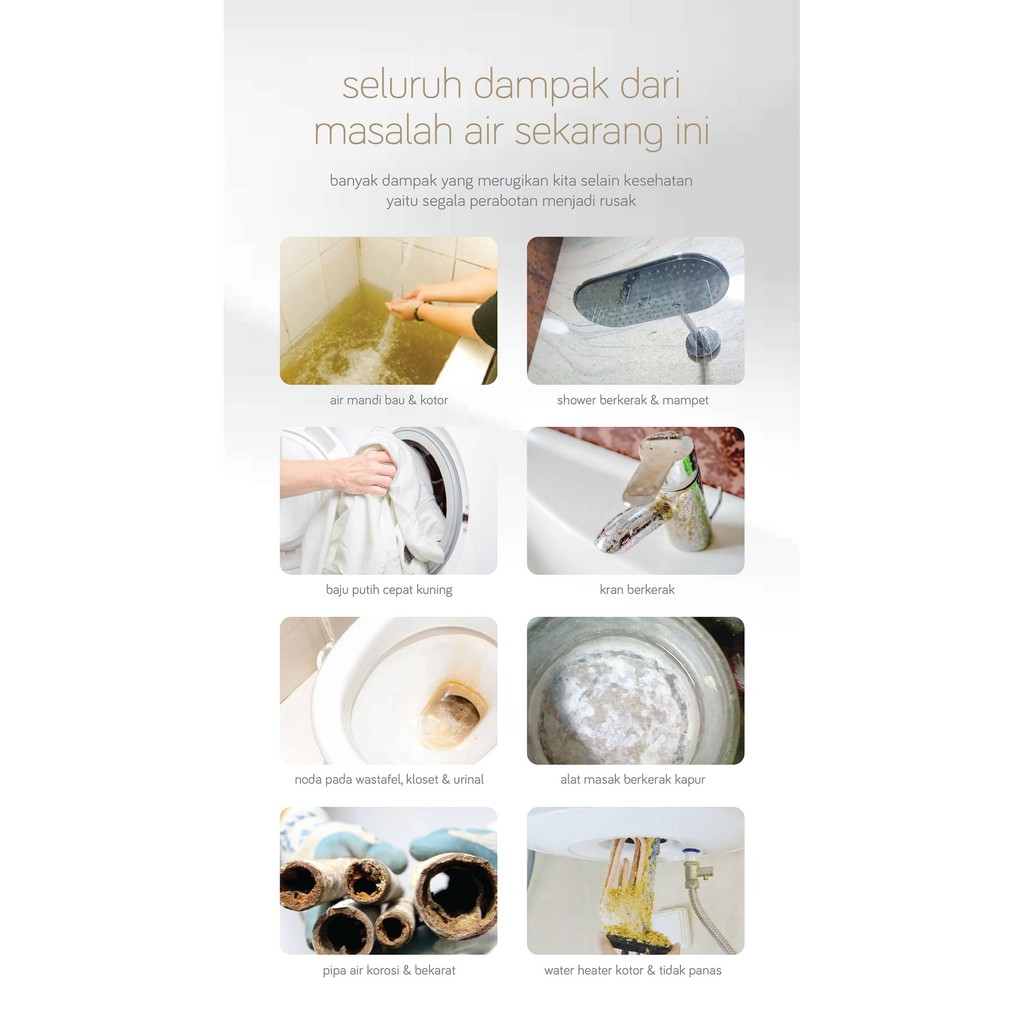 seluruh dampak dari masalah air sekarang ini

banyak dampak yang merugikan kita selain kesehatan yaitu segala perabotan menjadi rusak

air mandi bau & kotor

shower berkerak & mampet

baju putih cepat kuning

kran berkerak

noda pada wastafel, kloset & urinal

alat masak berkerak kapur

pipa air korosi & bekarat

water heater kotor & tidak panas