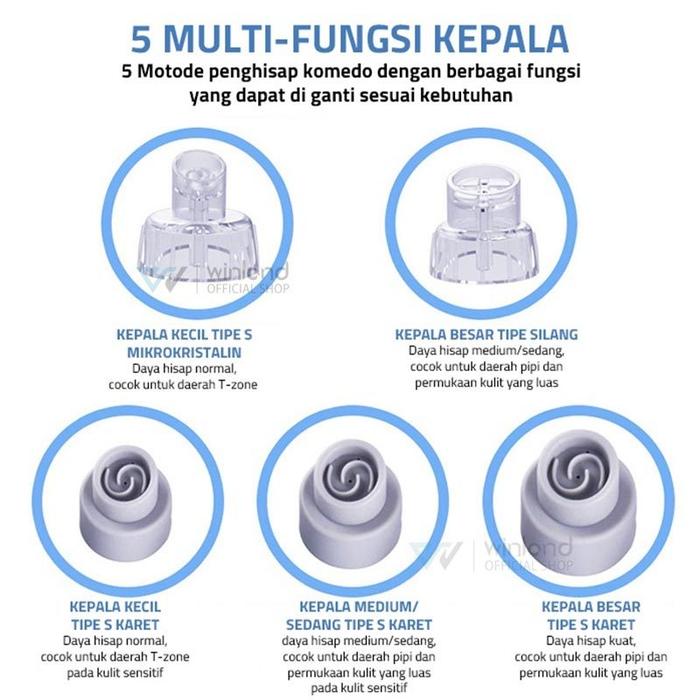 5 MULTI-FUNGSI KEPALA
5 Motode penghisap komedo dengan berbagai fungsi yang dapat di ganti sesuai kebutuhan

winland OFFICIAL SHOP

KEPALA KECIL TIPE S MIKROKRISTALIN
Daya hisap normal, cocok untuk daerah T-zone

KEPALA BESAR TIPE SILANG
Daya hisap medium/sedang, cocok untuk daerah pipi dan permukaan kulit yang luas

winland OFFICIAL SHOP

KEPALA KECIL TIPE S KARET
Daya hisap normal, cocok untuk daerah T-zone pada kulit sensitif

KEPALA MEDIUM/ SEDANG TIPE S KARET
daya hisap medium/sedang, cocok untuk daerah pipi dan permukaan kulit yang luas pada kulit sensitif

KEPALA BESAR TIPE S KARET
Daya hisap kuat, cocok untuk daerah pipi dan permukaan kulit yang luas