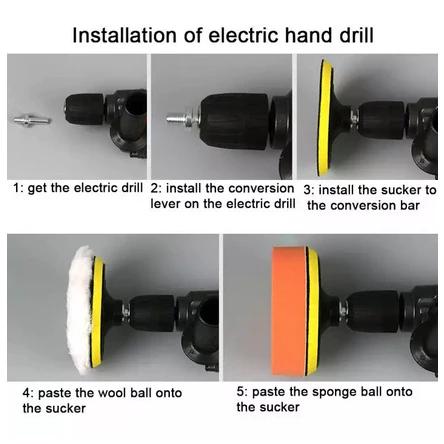 Installation of electric hand drill

1: get the electric drill

2: install the conversion lever on the electric drill

3: install the sucker to the conversion bar

4: paste the wool ball onto the sucker

5: paste the sponge ball onto the sucker