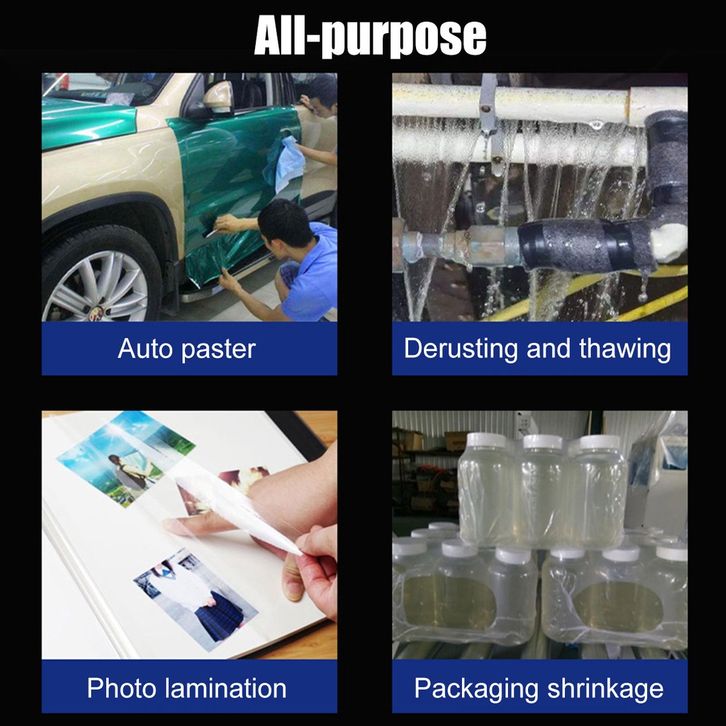 All-purpose

Auto paster

Derusting and thawing

Photo lamination

Packaging shrinkage