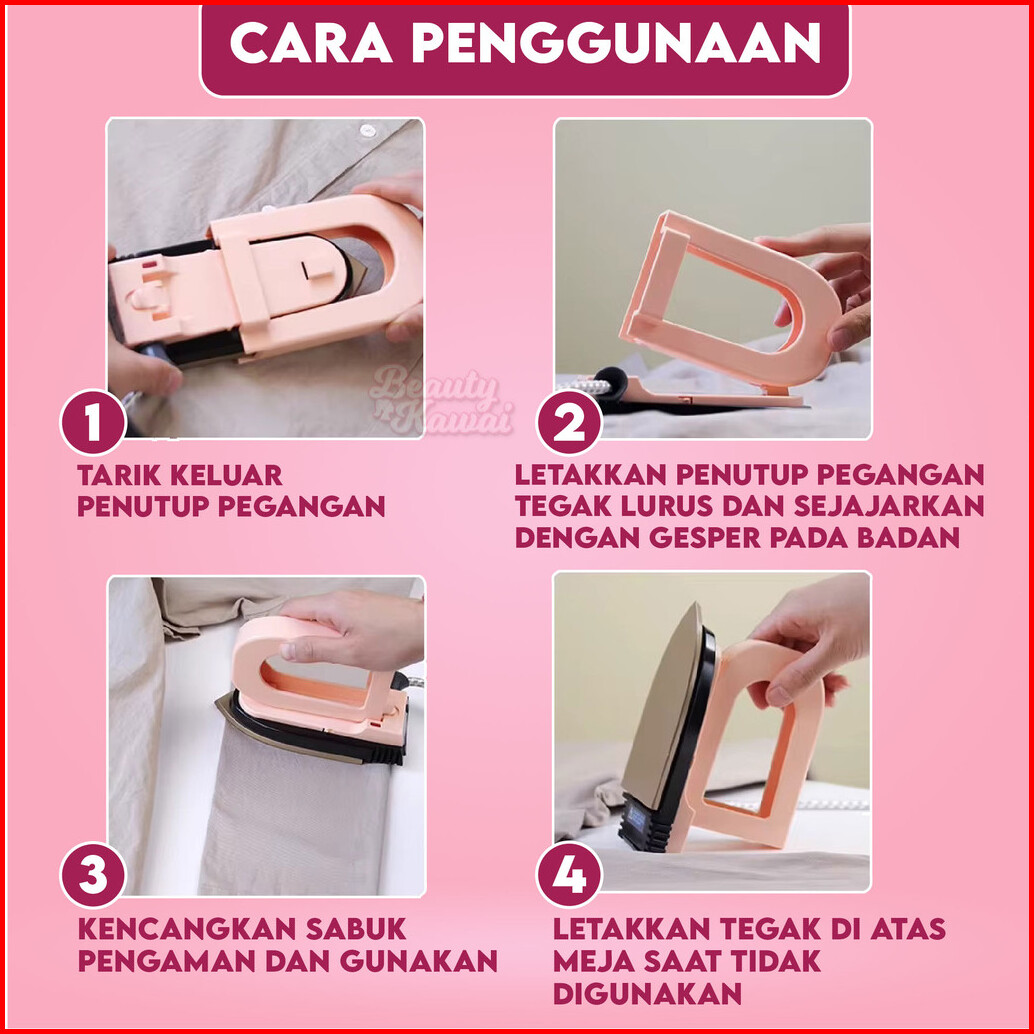 CARA PENGGUNAAN

Beauty Kawai

1

TARIK KELUAR PENUTUP PEGANGAN

2

LETAKKAN PENUTUP PEGANGAN TEGAK LURUS DAN SEJAJARKAN DENGAN GESPER PADA BADAN

3

KENCANGKAN SABUK PENGAMAN DAN GUNAKAN

4

LETAKKAN TEGAK DI ATAS MEJA SAAT TIDAK DIGUNAKAN