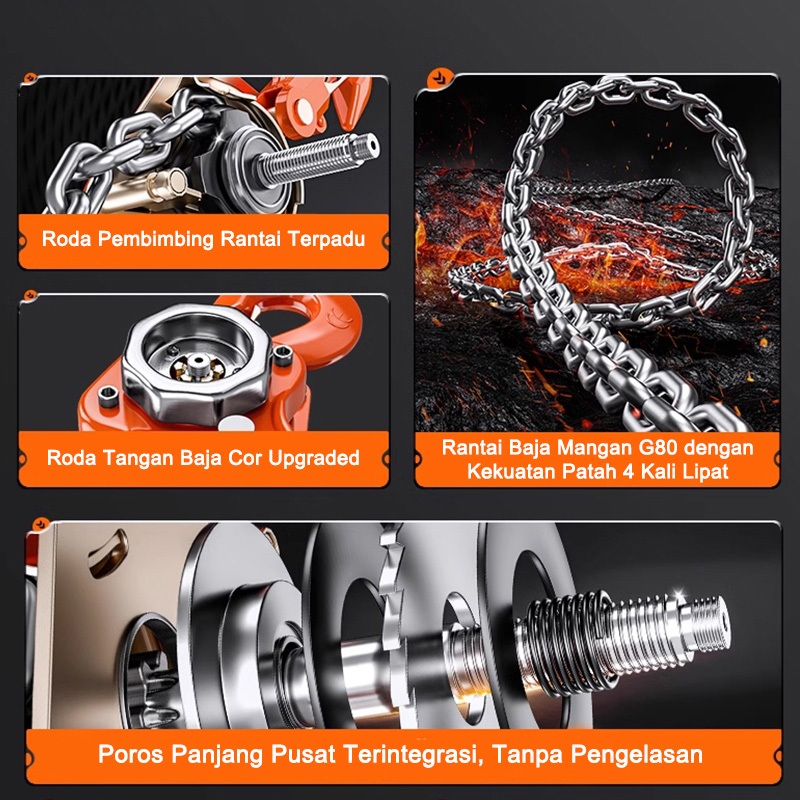 Roda Pembimbing Rantai Terpadu

Roda Tangan Baja Cor Upgraded

Rantai Baja Mangan G80 dengan Kekuatan Patah 4 Kali Lipat

Poros Panjang Pusat Terintegrasi, Tanpa Pengelasan