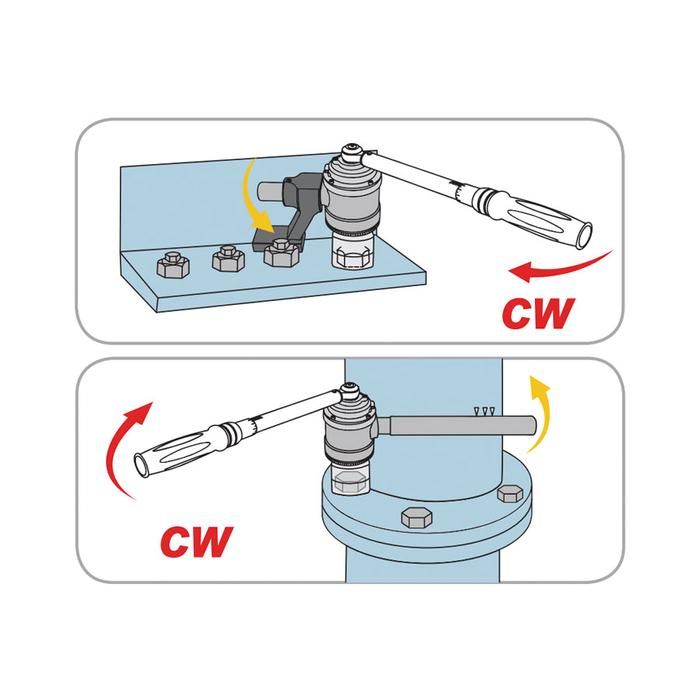 CW

CW