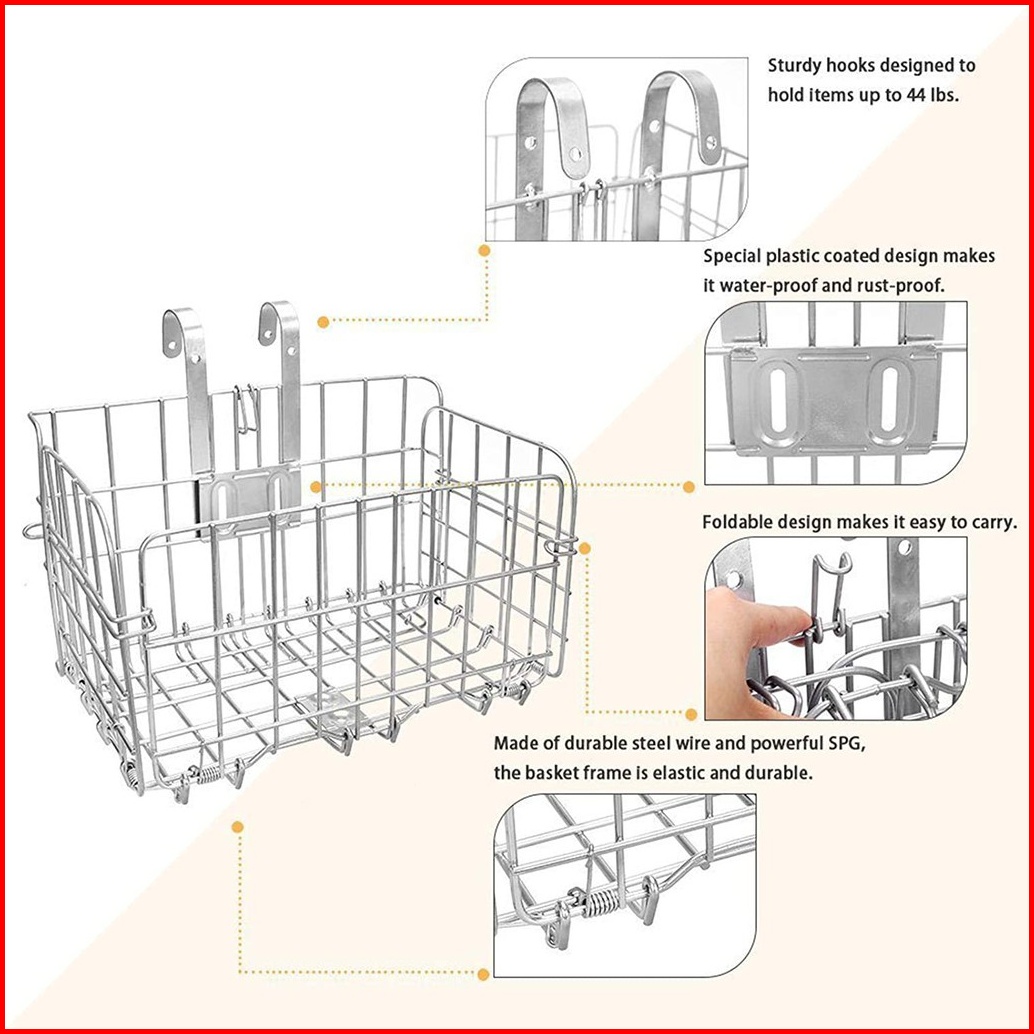 Sturdy hooks designed to hold items up to 44 lbs.

Special plastic coated design makes it water-proof and rust-proof.

Foldable design makes it easy to carry.

Made of durable steel wire and powerful SPG, the basket frame is elastic and durable.