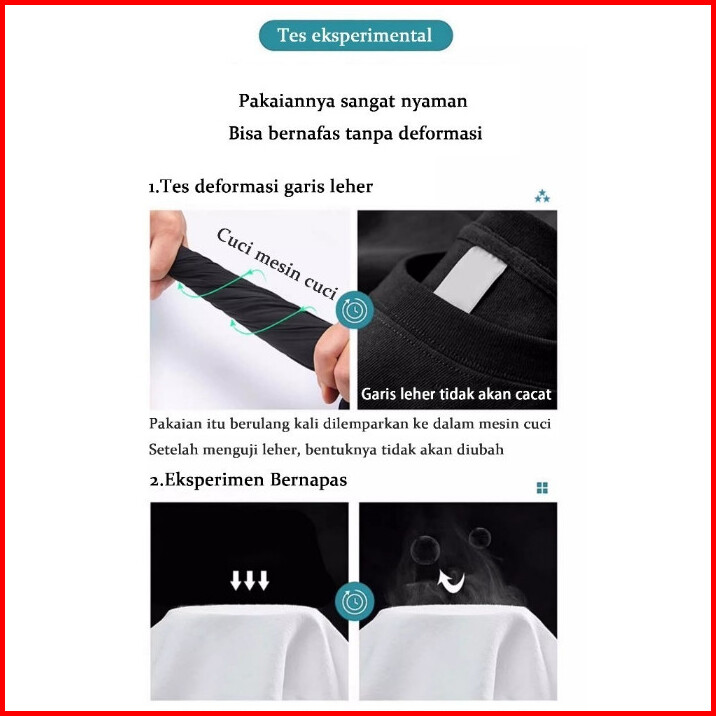 Tes eksperimental

Pakaiannya sangat nyaman
Bisa bernafas tanpa deformasi

1.Tes deformasi garis leher

Cuci mesin cuci

Garis leher tidak akan cacat

Pakaian itu berulang kali dilemparkan ke dalam mesin cuci
Setelah menguji leher, bentuknya tidak akan diubah

2.Eksperimen Bernapas