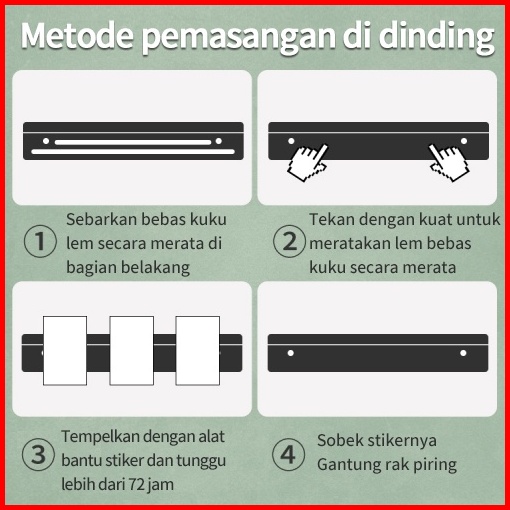 Metode pemasangan di dinding

① Sebarkan bebas kuku lem secara merata di bagian belakang

② Tekan dengan kuat untuk meratakan lem bebas kuku secara merata

③ Tempelkan dengan alat bantu stiker dan tunggu lebih dari 72 jam

④ Sobek stikernya
Gantung rak piring