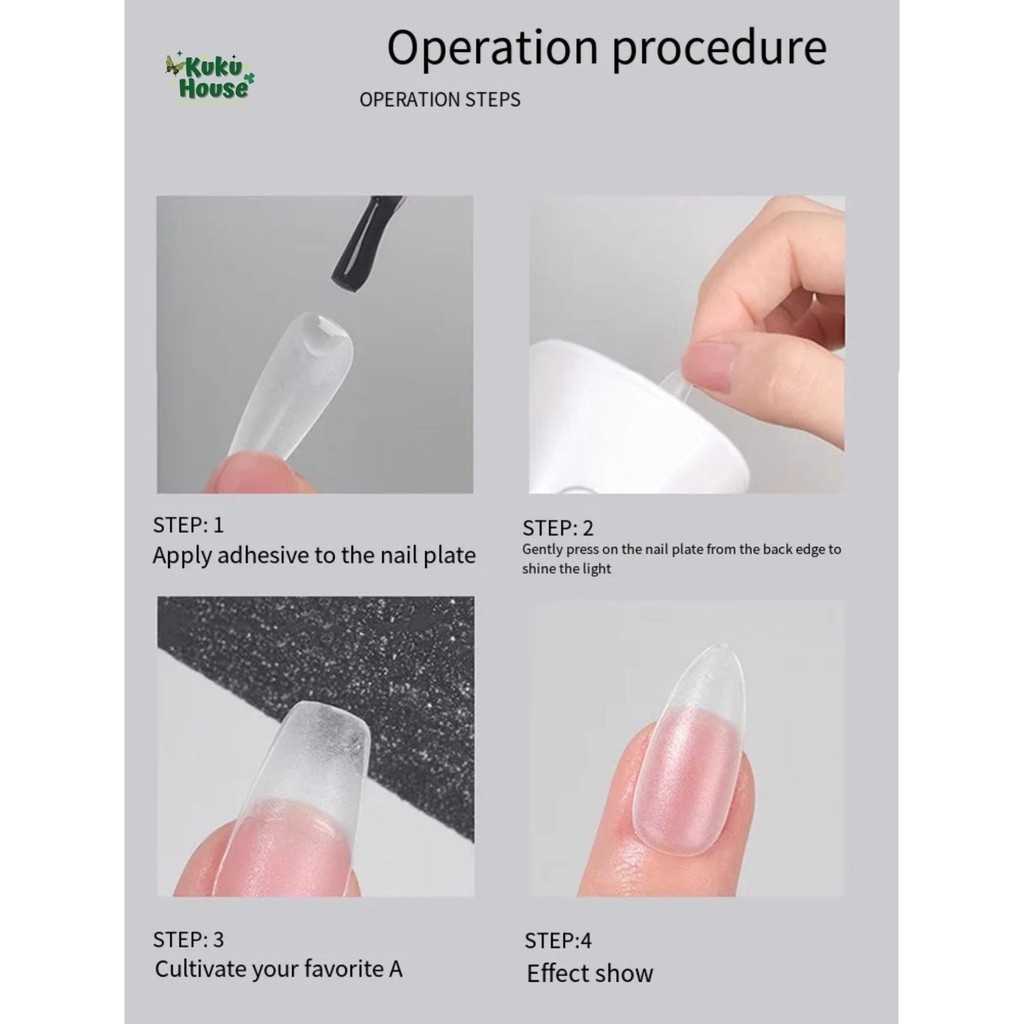 Kuku House

Operation procedure

OPERATION STEPS

STEP: 1
Apply adhesive to the nail plate

STEP: 2
Gently press on the nail plate from the back edge to shine the light

STEP: 3
Cultivate your favorite A

STEP:4
Effect show