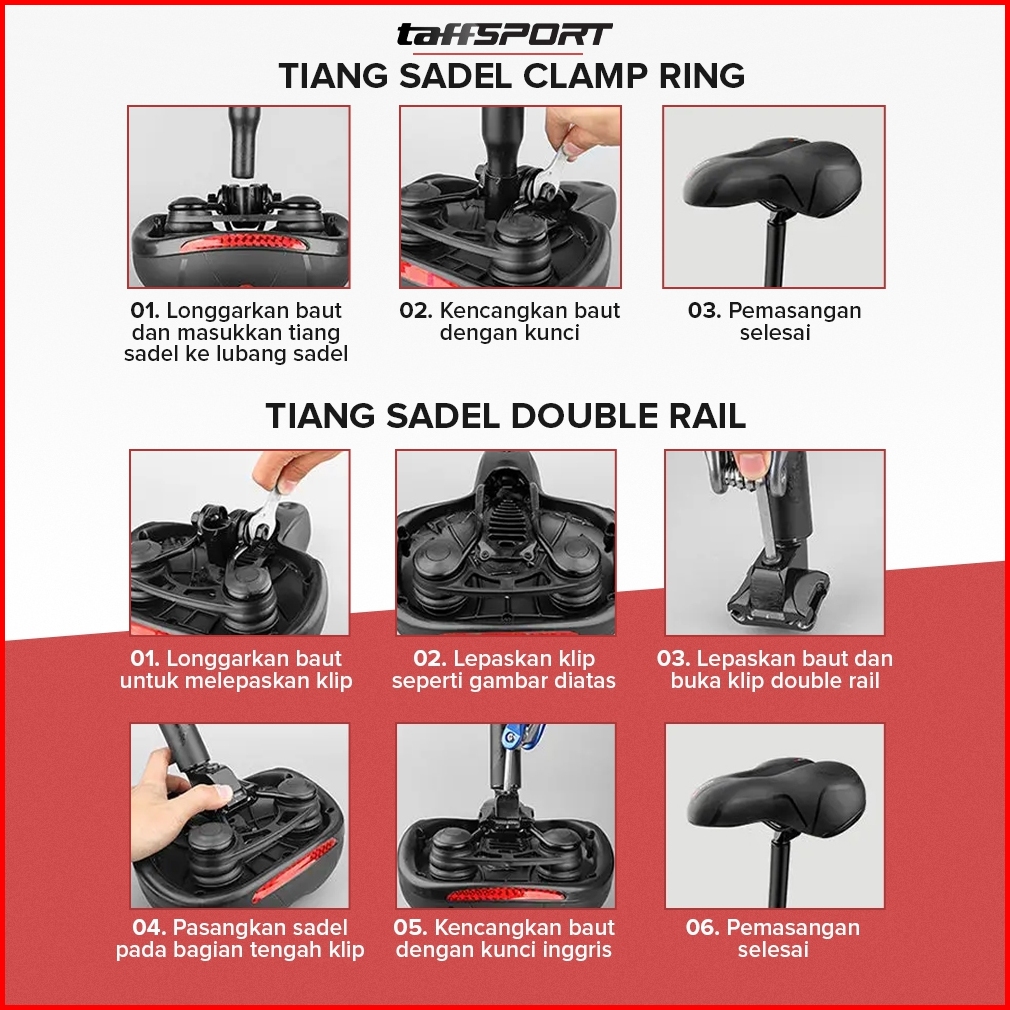 taffSPORT

TIANG SADEL CLAMP RING

01. Longgarkan baut dan masukkan tiang sadel ke lubang sadel

02. Kencangkan baut dengan kunci

03. Pemasangan selesai

TIANG SADEL DOUBLE RAIL

01. Longgarkan baut untuk melepaskan klip

02. Lepaskan klip seperti gambar diatas

03. Lepaskan baut dan buka klip double rail

04. Pasangkan sadel pada bagian tengah klip

05. Kencangkan baut dengan kunci inggris

06. Pemasangan selesai