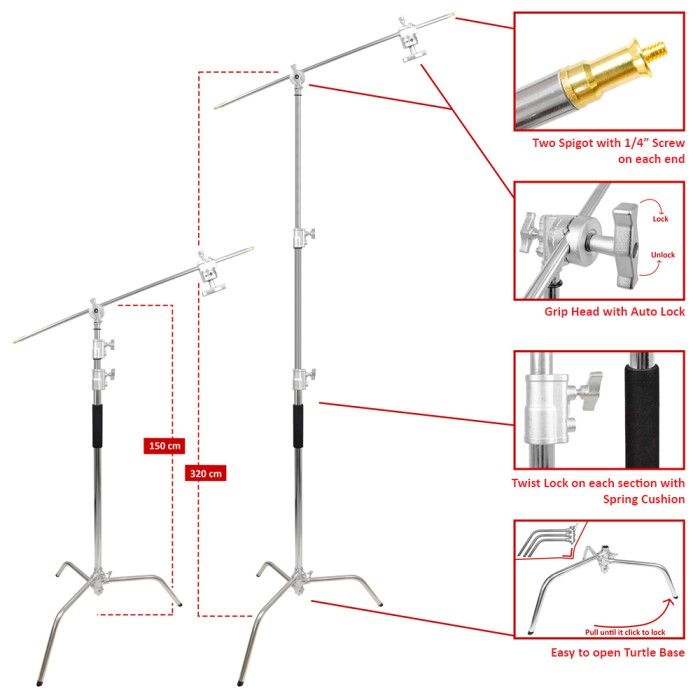 150 cm

320 cm

Two Spigot with 1/4" Screw on each end

Lock

Unlock

Grip Head with Auto Lock

Twist Lock on each section with Spring Cushion

Pull until it click to lock

Easy to open Turtle Base