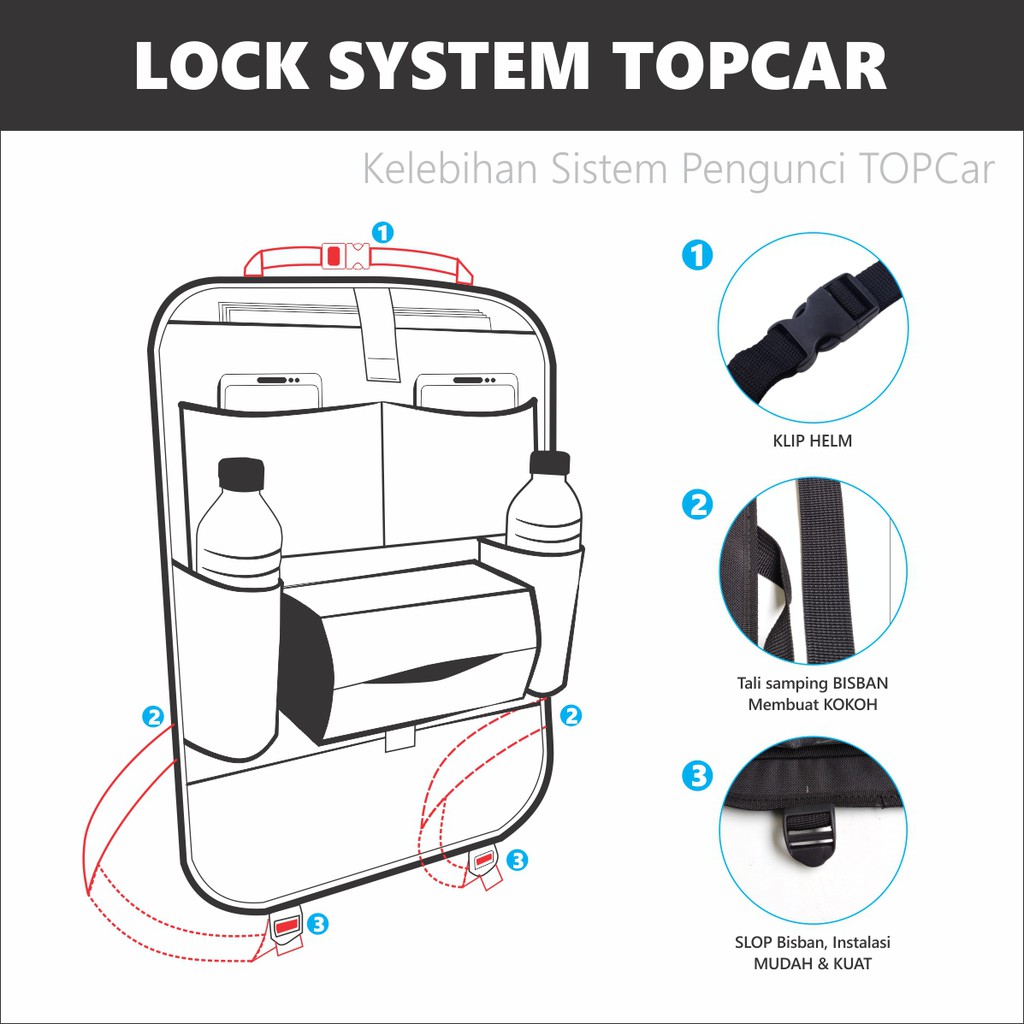 LOCK SYSTEM TOPCAR

Kelebihan Sistem Pengunci TOPCar

1

2

2

3

3

1

KLIP HELM

2

Tali samping BISBAN Membuat KOKOH

3

SLOP Bisban, Instalasi MUDAH & KUAT