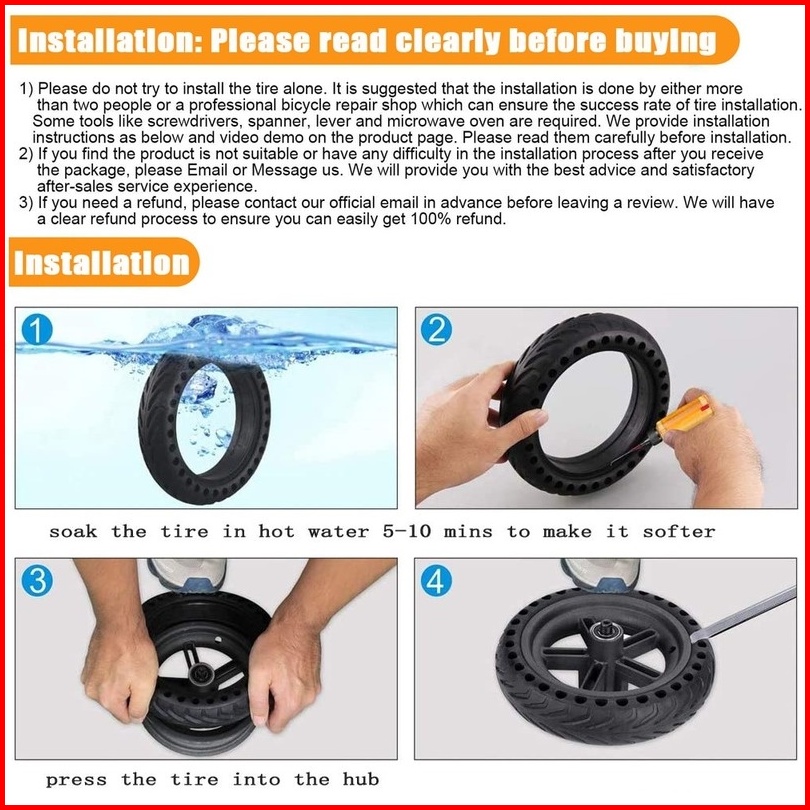 Installation: Please read clearly before buying

1) Please do not try to install the tire alone. It is suggested that the installation is done by either more than two people or a professional bicycle repair shop which can ensure the success rate of tire installation. Some tools like screwdrivers, spanner, lever and microwave oven are required. We provide installation instructions as below and video demo on the product page. Please read them carefully before installation.
2) If you find the product is not suitable or have any difficulty in the installation process after you receive the package, please Email or Message us. We will provide you with the best advice and satisfactory after-sales service experience.
3) If you need a refund, please contact our official email in advance before leaving a review. We will have a clear refund process to ensure you can easily get 100% refund.

Installation

1

2

soak the tire in hot water 5-10 mins to make it softer

3

4

press the tire into the hub