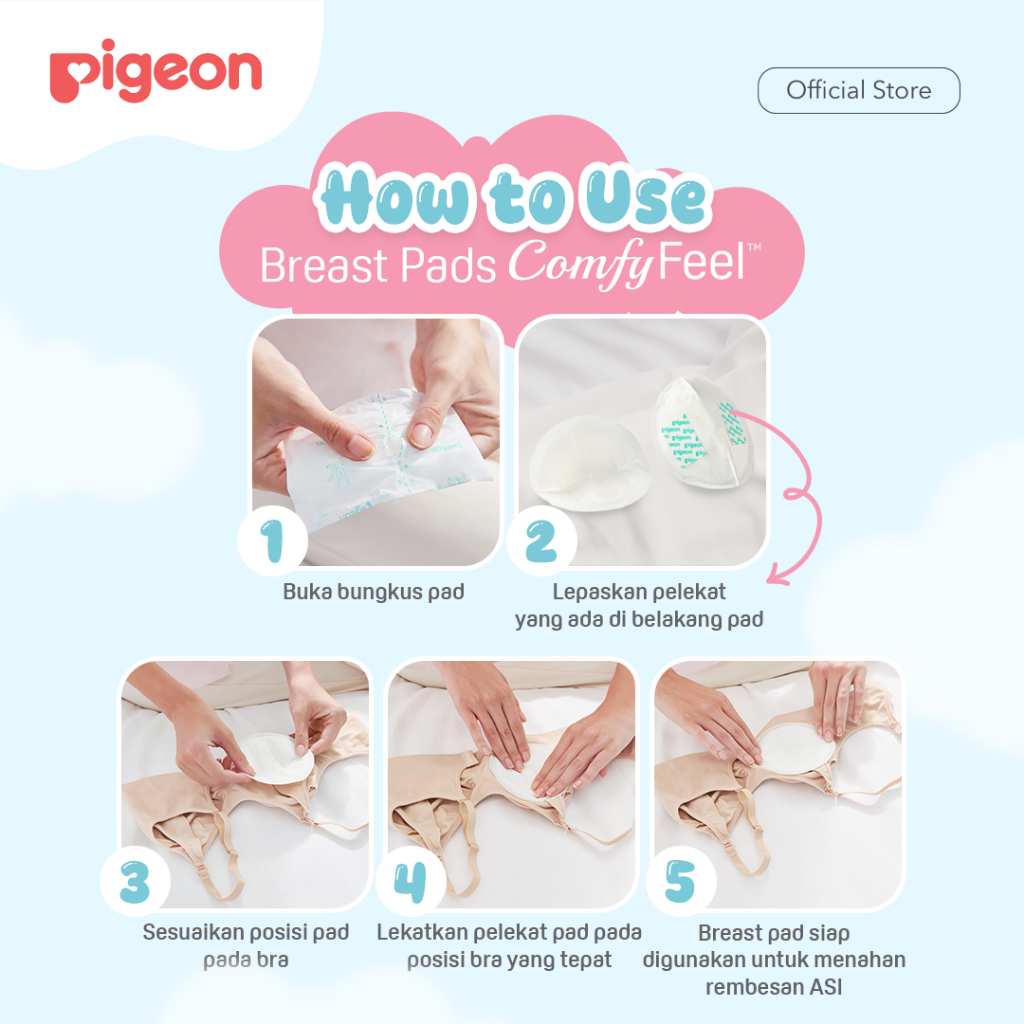 pigeon

Official Store

How to Use
Breast Pads Comfy Feel™

1
Buka bungkus pad

2
Lepaskan pelekat yang ada di belakang pad

3
Sesuaikan posisi pad pada bra

4
Lekatkan pelekat pad pada posisi bra yang tepat

5
Breast pad siap digunakan untuk menahan rembesan ASI