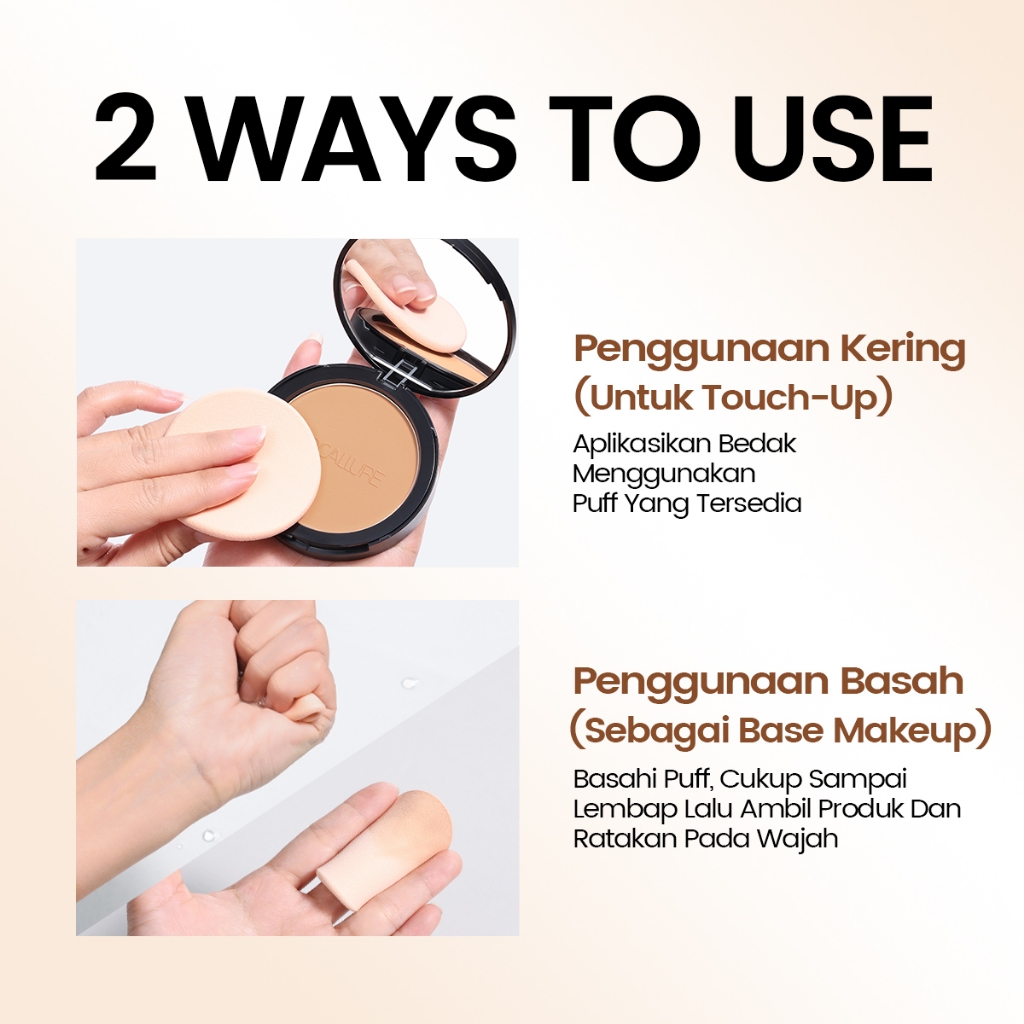 2 WAYS TO USE

CALLIFE

Penggunaan Kering (Untuk Touch-Up)

Aplikasikan Bedak Menggunakan Puff Yang Tersedia

Penggunaan Basah (Sebagai Base Makeup)

Basahi Puff, Cukup Sampai Lembap Lalu Ambil Produk Dan Ratakan Pada Wajah