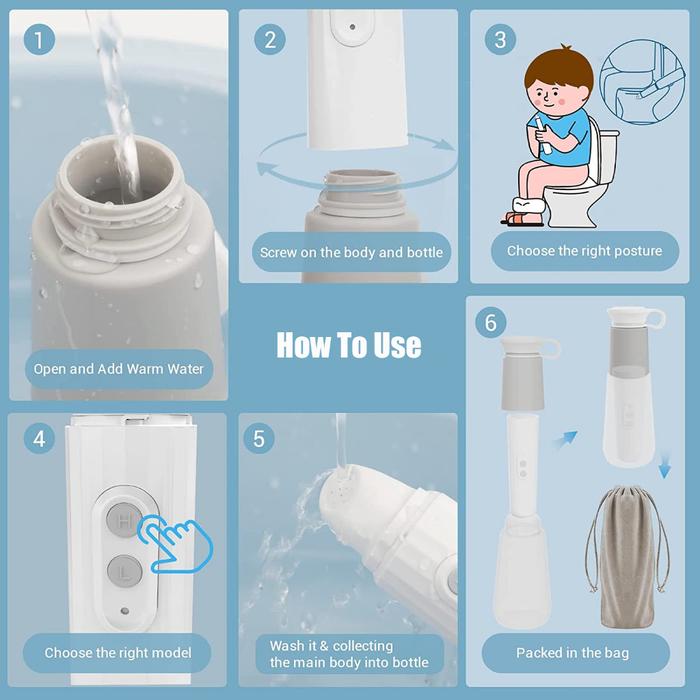 1
Open and Add Warm Water

2
Screw on the body and bottle

3
Choose the right posture

How To Use

4
H
L
Choose the right model

5
Wash it & collecting the main body into bottle

6
Packed in the bag