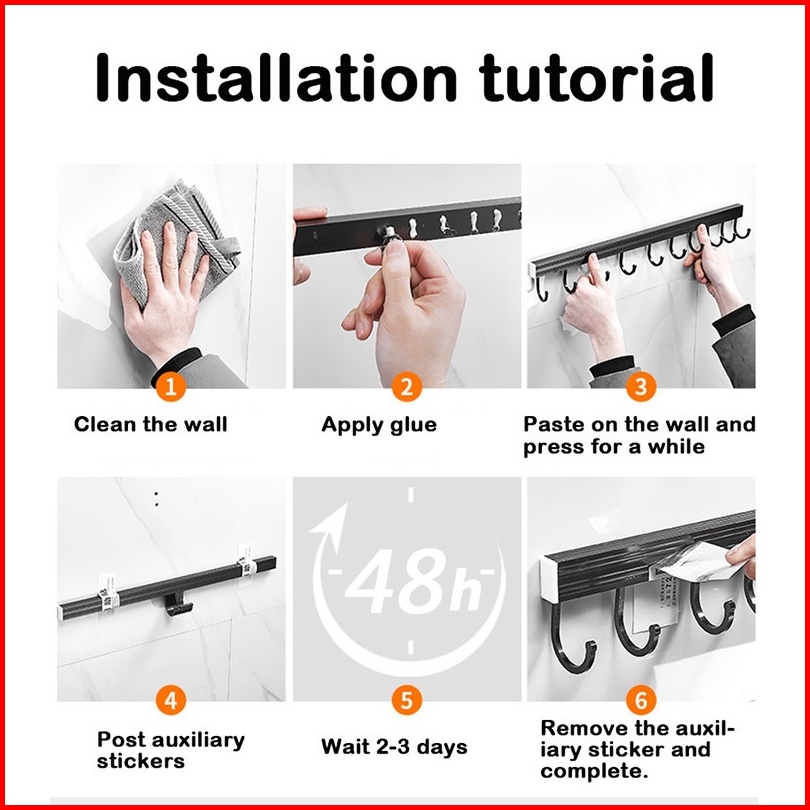 Installation tutorial

1
Clean the wall

2
Apply glue

3
Paste on the wall and press for a while

4
Post auxiliary stickers

48h
5
Wait 2-3 days

6
Remove the auxiliary sticker and complete.